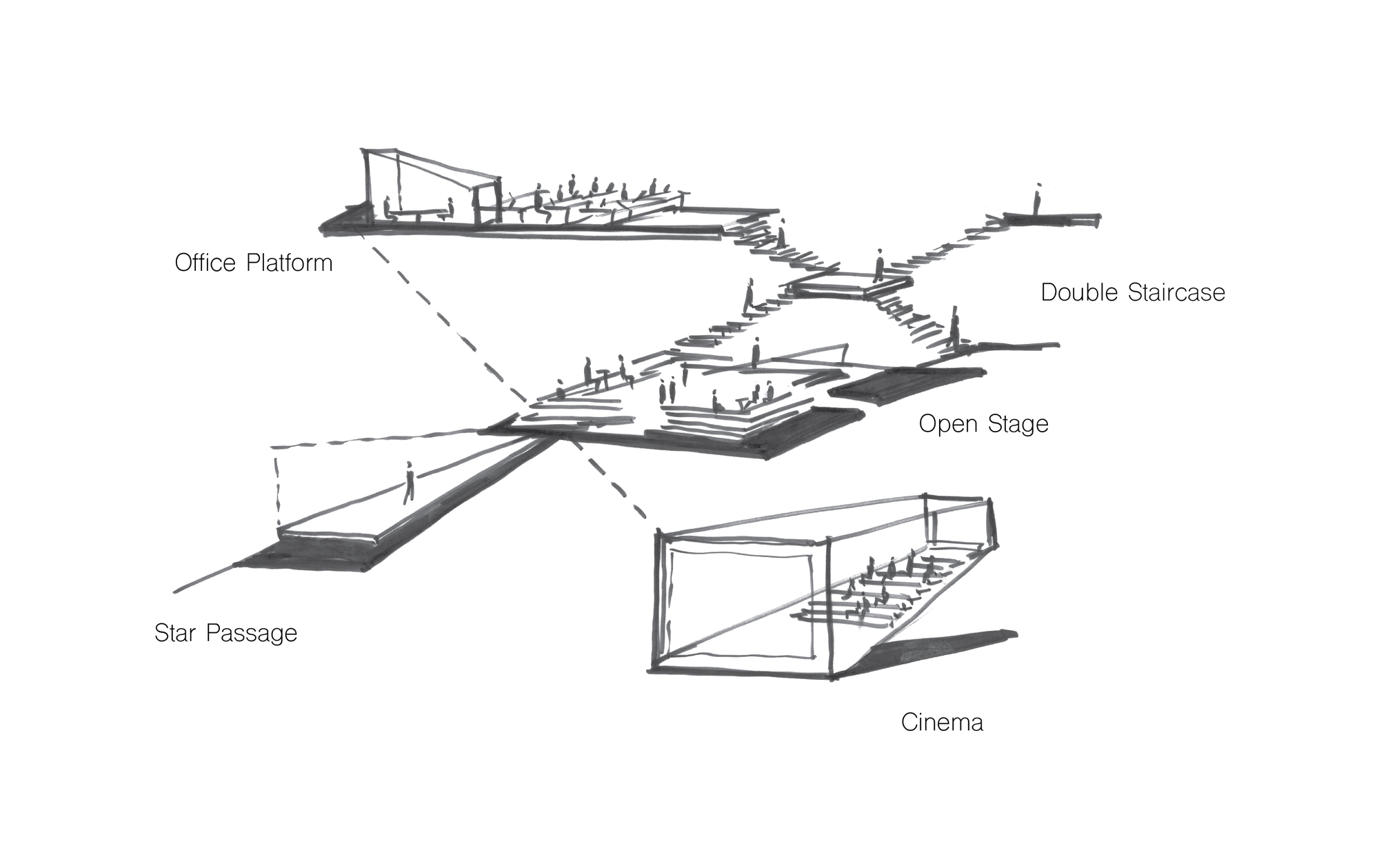 Office Platform

Double Staircase

Open Stage

Star Passage

Cinema