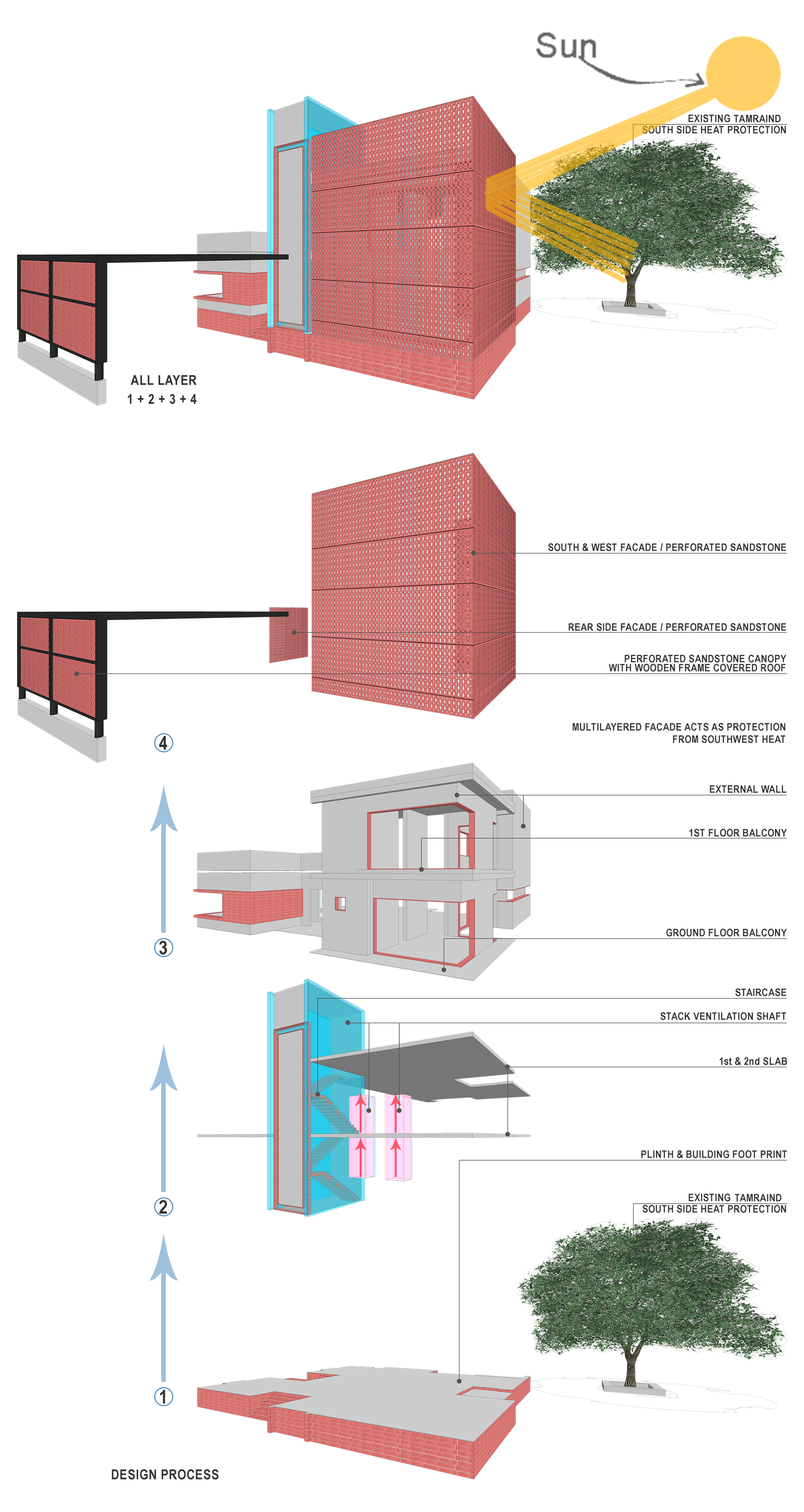 Sun

EXISTING TAMRAIND
SOUTH SIDE HEAT PROTECTION

ALL LAYER
1 + 2 + 3 + 4

SOUTH & WEST FACADE / PERFORATED SANDSTONE

REAR SIDE FACADE / PERFORATED SANDSTONE

PERFORATED SANDSTONE CANOPY
WITH WOODEN FRAME COVERED ROOF

MULTILAYERED FACADE ACTS AS PROTECTION
FROM SOUTHWEST HEAT

4

EXTERNAL WALL

1ST FLOOR BALCONY

GROUND FLOOR BALCONY

3

STAIRCASE

STACK VENTILATION SHAFT

1st & 2nd SLAB

PLINTH & BUILDING FOOT PRINT

2

EXISTING TAMRAIND
SOUTH SIDE HEAT PROTECTION

1

DESIGN PROCESS