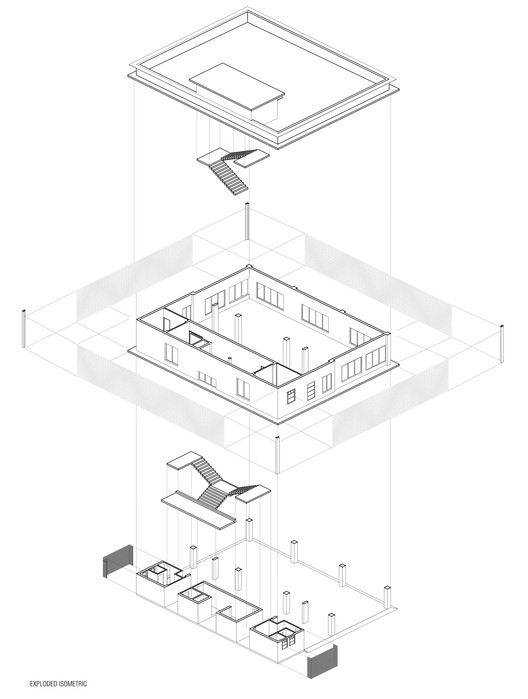 EXPLODED ISOMETRIC