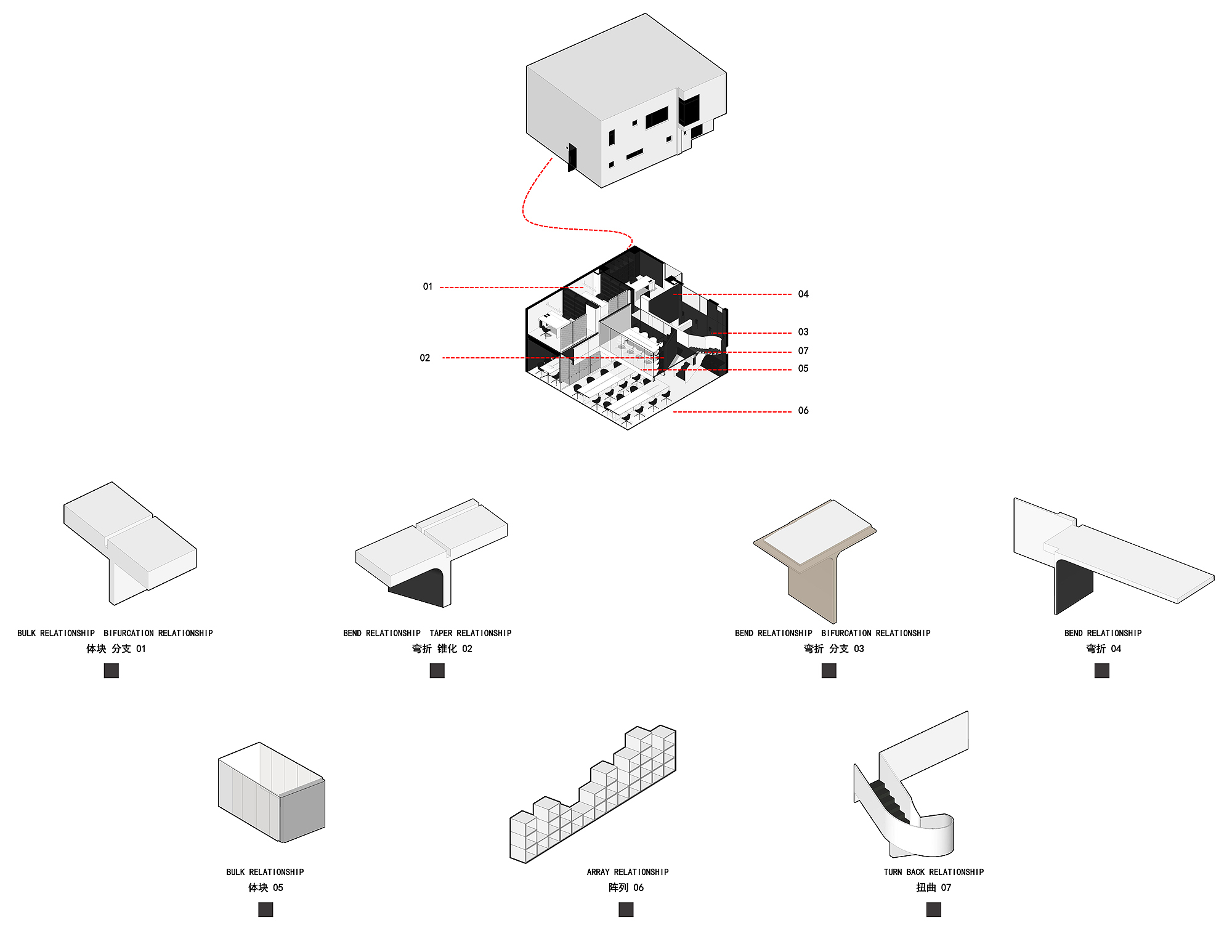 01

02

04

03

07

05

06

BULK RELATIONSHIP BIFURCATION RELATIONSHIP
体块 分支 01

BEND RELATIONSHIP TAPER RELATIONSHIP
弯折 锥化 02

BEND RELATIONSHIP BIFURCATION RELATIONSHIP
弯折 分支 03

BEND RELATIONSHIP
弯折 04

BULK RELATIONSHIP
体块 05

ARRAY RELATIONSHIP
阵列 06

TURN BACK RELATIONSHIP
扭曲 07