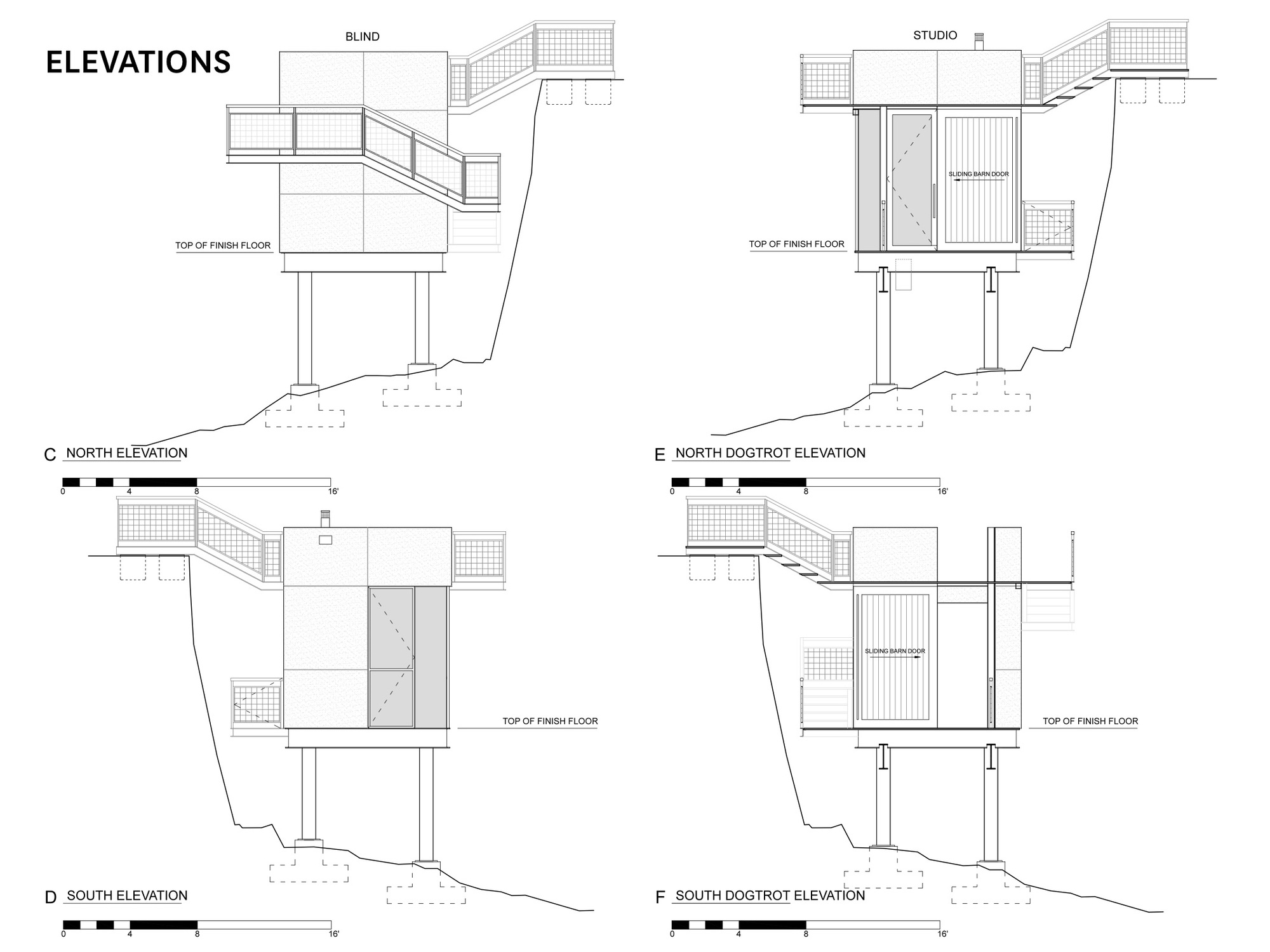 ELEVATIONS

BLIND

TOP OF FINISH FLOOR

C NORTH ELEVATION

0 4 8 16'

STUDIO

SLIDING BARN DOOR

TOP OF FINISH FLOOR

E NORTH DOGTROT ELEVATION

0 4 8 16'

TOP OF FINISH FLOOR

D SOUTH ELEVATION

0 4 8 16'

SLIDING BARN DOOR

TOP OF FINISH FLOOR

F SOUTH DOGTROT ELEVATION

0 4 8 16'