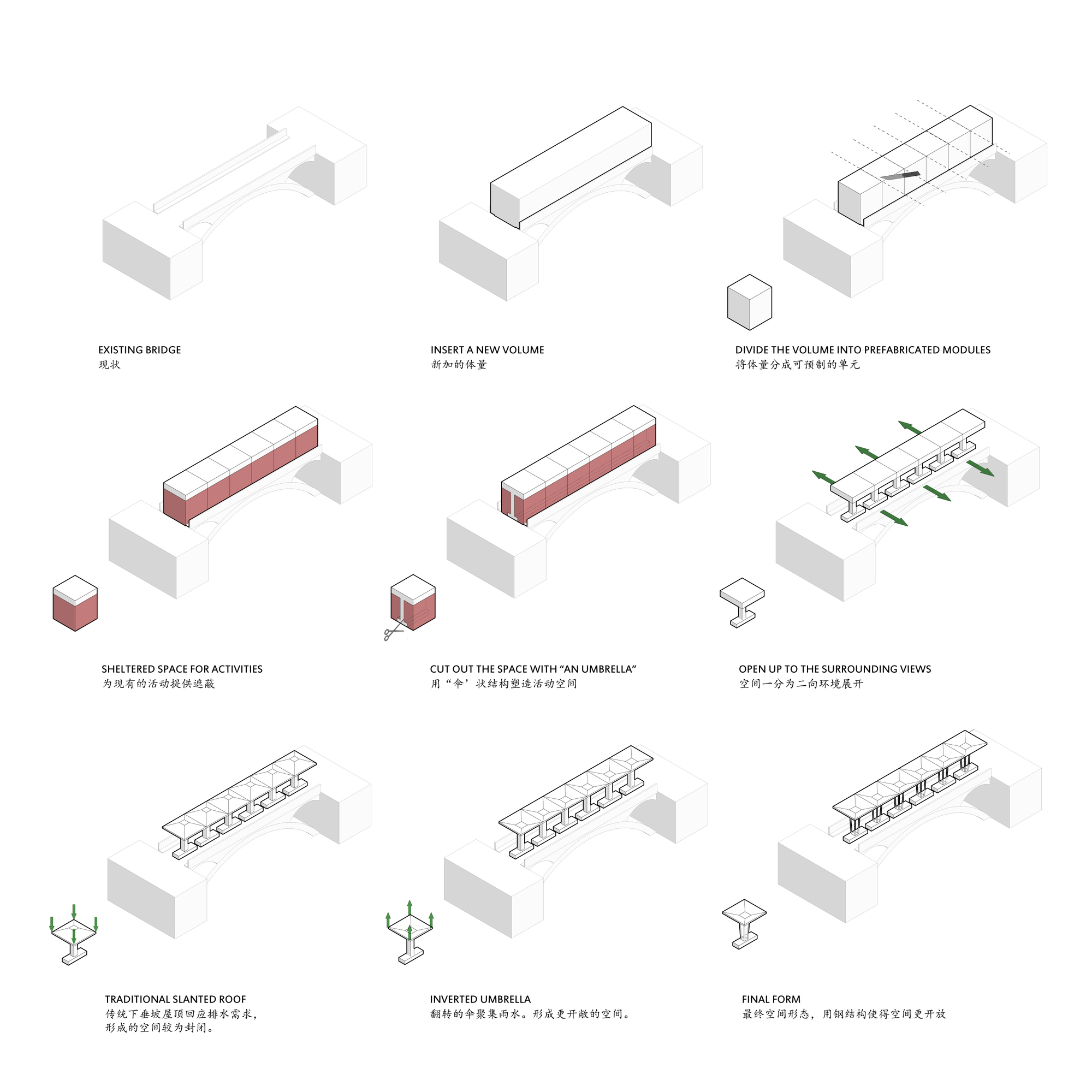 EXISTING BRIDGE
现状

INSERT A NEW VOLUME
新加的体量

DIVIDE THE VOLUME INTO PREFABRICATED MODULES
将体量分成可预制的单元

SHELTERED SPACE FOR ACTIVITIES
为现有的活动提供遮蔽

CUT OUT THE SPACE WITH “AN UMBRELLA”
用“伞’状结构塑造活动空间

OPEN UP TO THE SURROUNDING VIEWS
空间一分为二向环境展开

TRADITIONAL SLANTED ROOF
传统下垂坡屋顶回应排水需求，形成的空间较为封闭。

INVERTED UMBRELLA
翻转的伞聚集雨水。形成更开敞的空间。

FINAL FORM
最终空间形态，用钢结构使得空间更开放