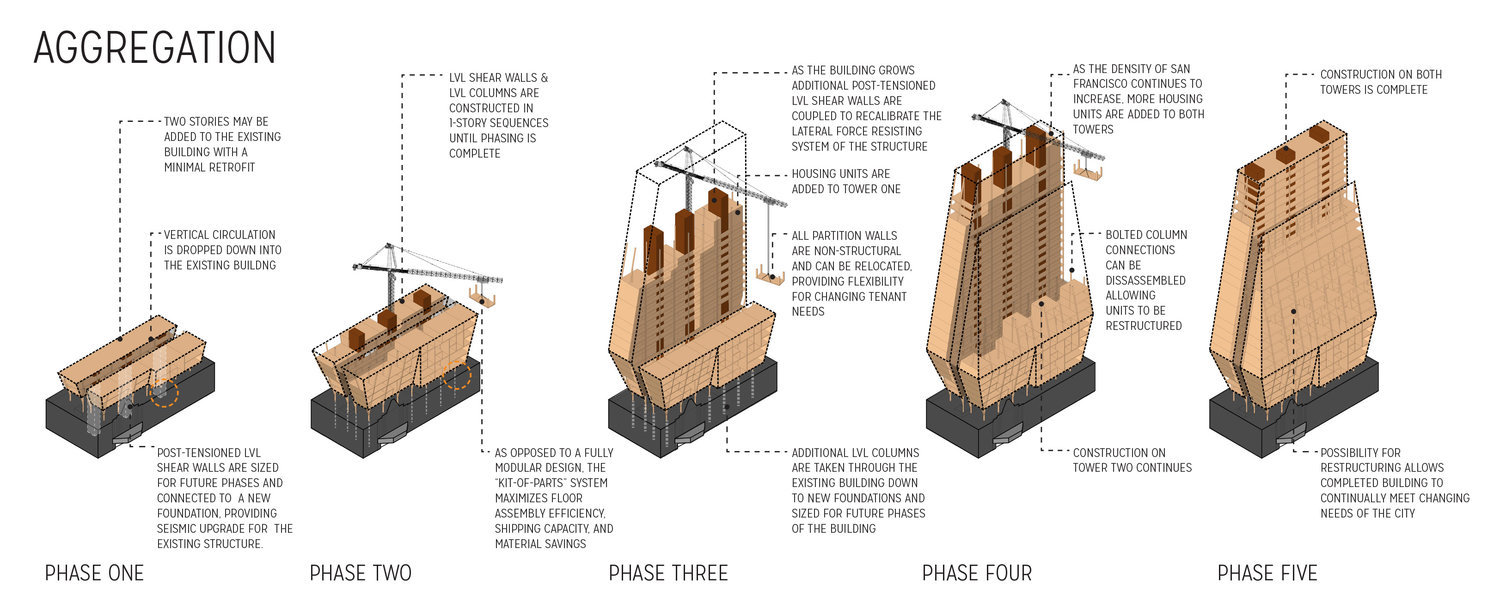 AGGREGATION

TWO STORIES MAY BE ADDED TO THE EXISTING BUILDING WITH A MINIMAL RETROFIT

VERTICAL CIRCULATION IS DROPPED DOWN INTO THE EXISTING BUILDNG

POST-TENSIONED LVL SHEAR WALLS ARE SIZED FOR FUTURE PHASES AND CONNECTED TO A NEW FOUNDATION, PROVIDING SEISMIC UPGRADE FOR THE EXISTING STRUCTURE.

PHASE ONE

LVL SHEAR WALLS & LVL COLUMNS ARE CONSTRUCTED IN 1-STORY SEQUENCES UNTIL PHASING IS COMPLETE

AS OPPOSED TO A FULLY MODULAR DESIGN, THE "KIT-OF-PARTS" SYSTEM MAXIMIZES FLOOR ASSEMBLY EFFICIENCY, SHIPPING CAPACITY, AND MATERIAL SAVINGS

PHASE TWO

AS THE BUILDING GROWS ADDITIONAL POST-TENSIONED LVL SHEAR WALLS ARE COUPLED TO RECALIBRATE THE LATERAL FORCE RESISTING SYSTEM OF THE STRUCTURE

HOUSING UNITS ARE ADDED TO TOWER ONE

ALL PARTITION WALLS ARE NON-STRUCTURAL AND CAN BE RELOCATED, PROVIDING FLEXIBILITY FOR CHANGING TENANT NEEDS

ADDITIONAL LVL COLUMNS ARE TAKEN THROUGH THE EXISTING BUILDING DOWN TO NEW FOUNDATIONS AND SIZED FOR FUTURE PHASES OF THE BUILDING

PHASE THREE

AS THE DENSITY OF SAN FRANCISCO CONTINUES TO INCREASE, MORE HOUSING UNITS ARE ADDED TO BOTH TOWERS

BOLTED COLUMN CONNECTIONS CAN BE DISSASSEMBLED ALLOWING UNITS TO BE RESTRUCTURED

CONSTRUCTION ON TOWER TWO CONTINUES

PHASE FOUR

CONSTRUCTION ON BOTH TOWERS IS COMPLETE

POSSIBILITY FOR RESTRUCTURING ALLOWS COMPLETED BUILDING TO CONTINUALLY MEET CHANGING NEEDS OF THE CITY

PHASE FIVE