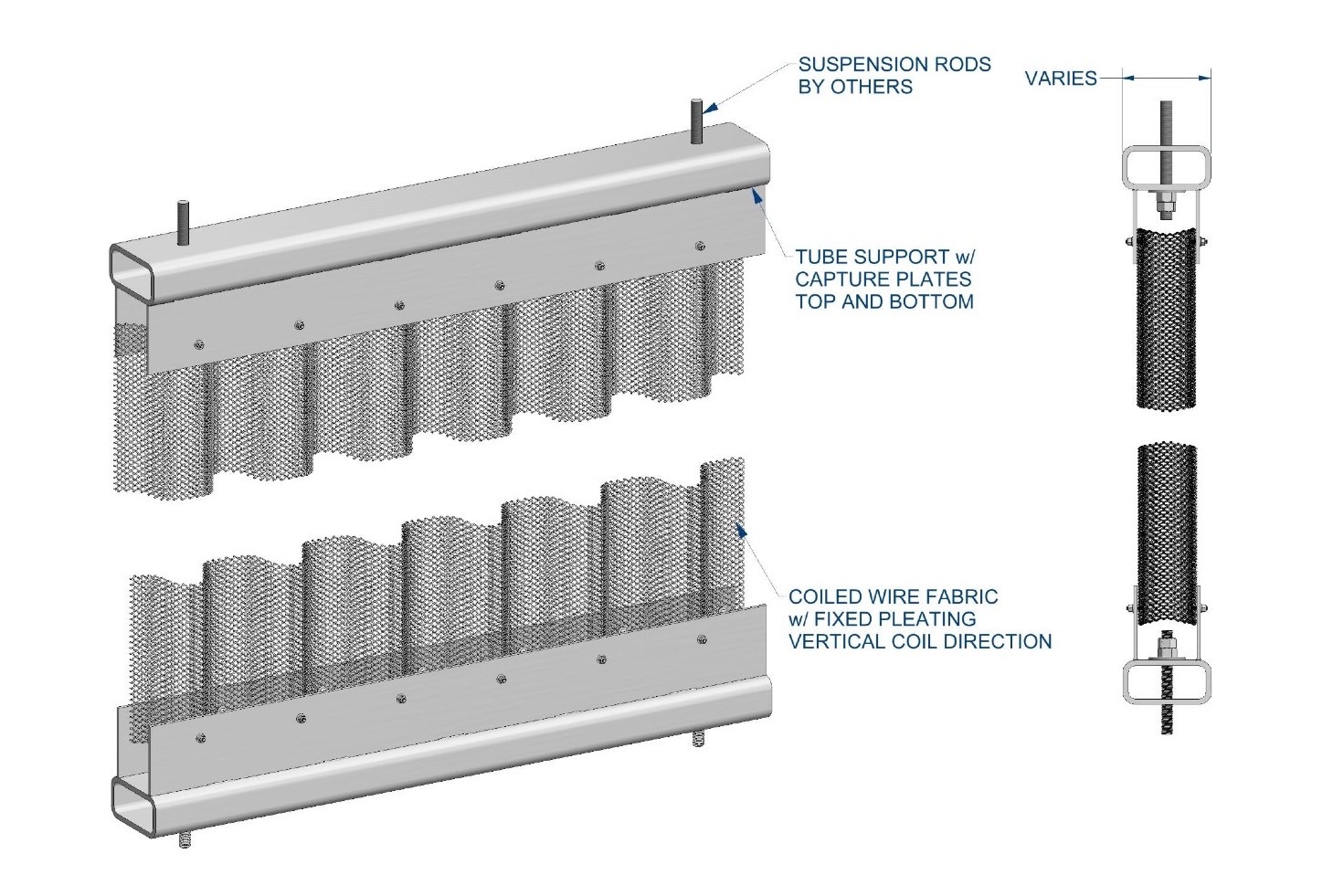 SUSPENSION RODS
BY OTHERS

VARIES

TUBE SUPPORT w/
CAPTURE PLATES
TOP AND BOTTOM

COILED WIRE FABRIC
w/ FIXED PLEATING
VERTICAL COIL DIRECTION