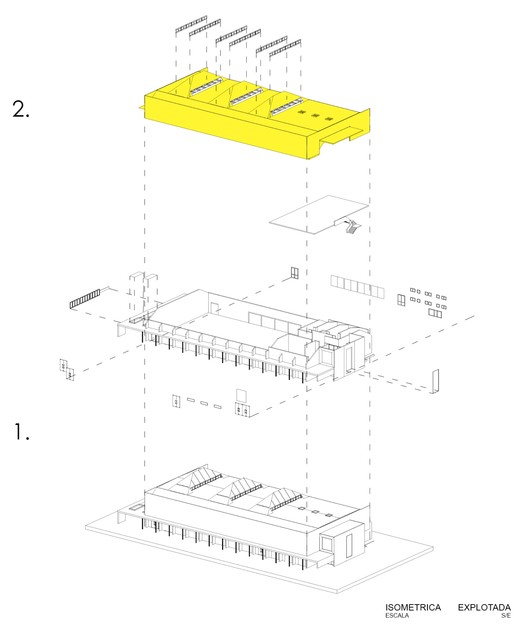 2.

1.

ISOMETRICA EXPLOTADA
ESCALA S/E