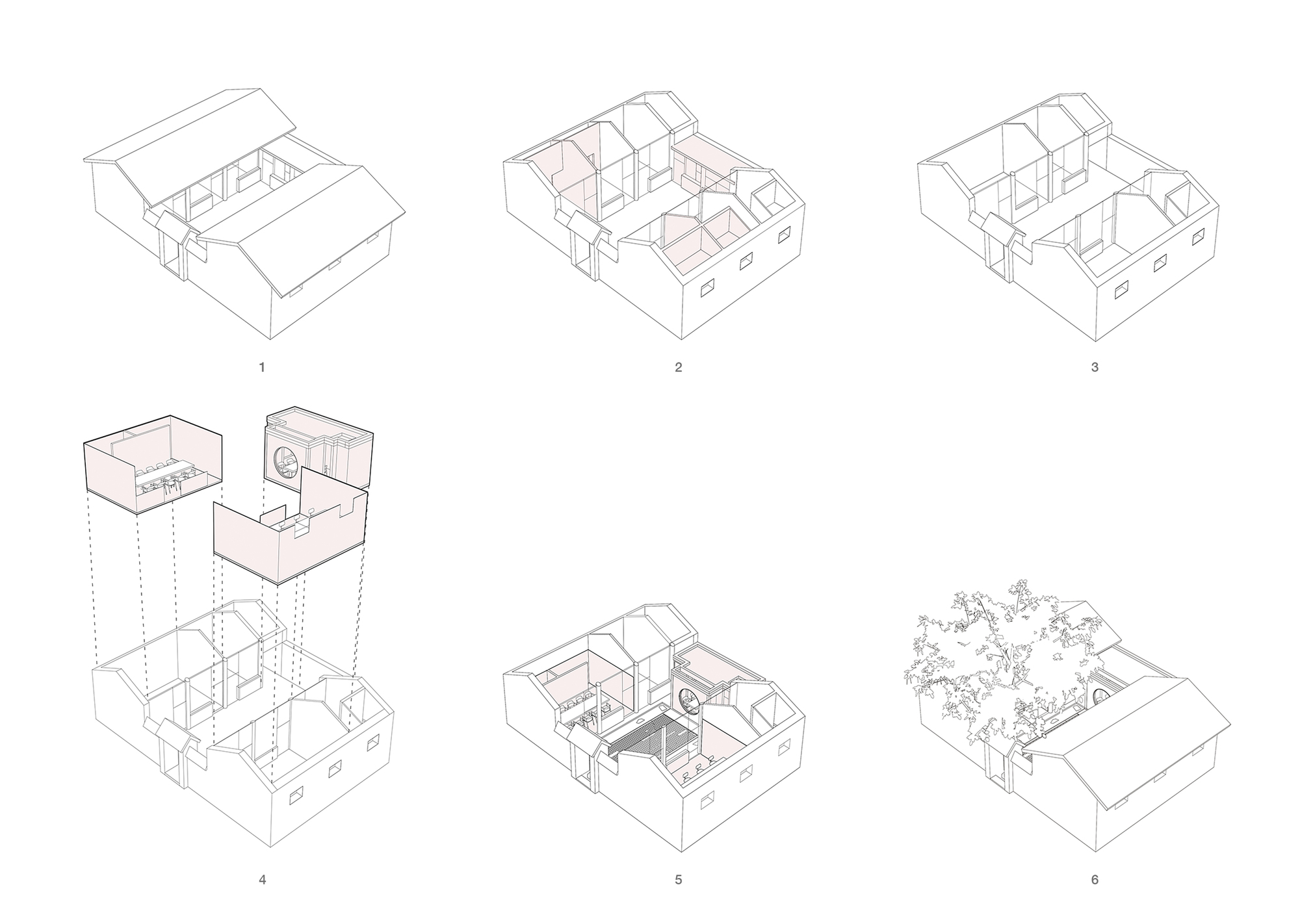 1

2

3

4

5

6