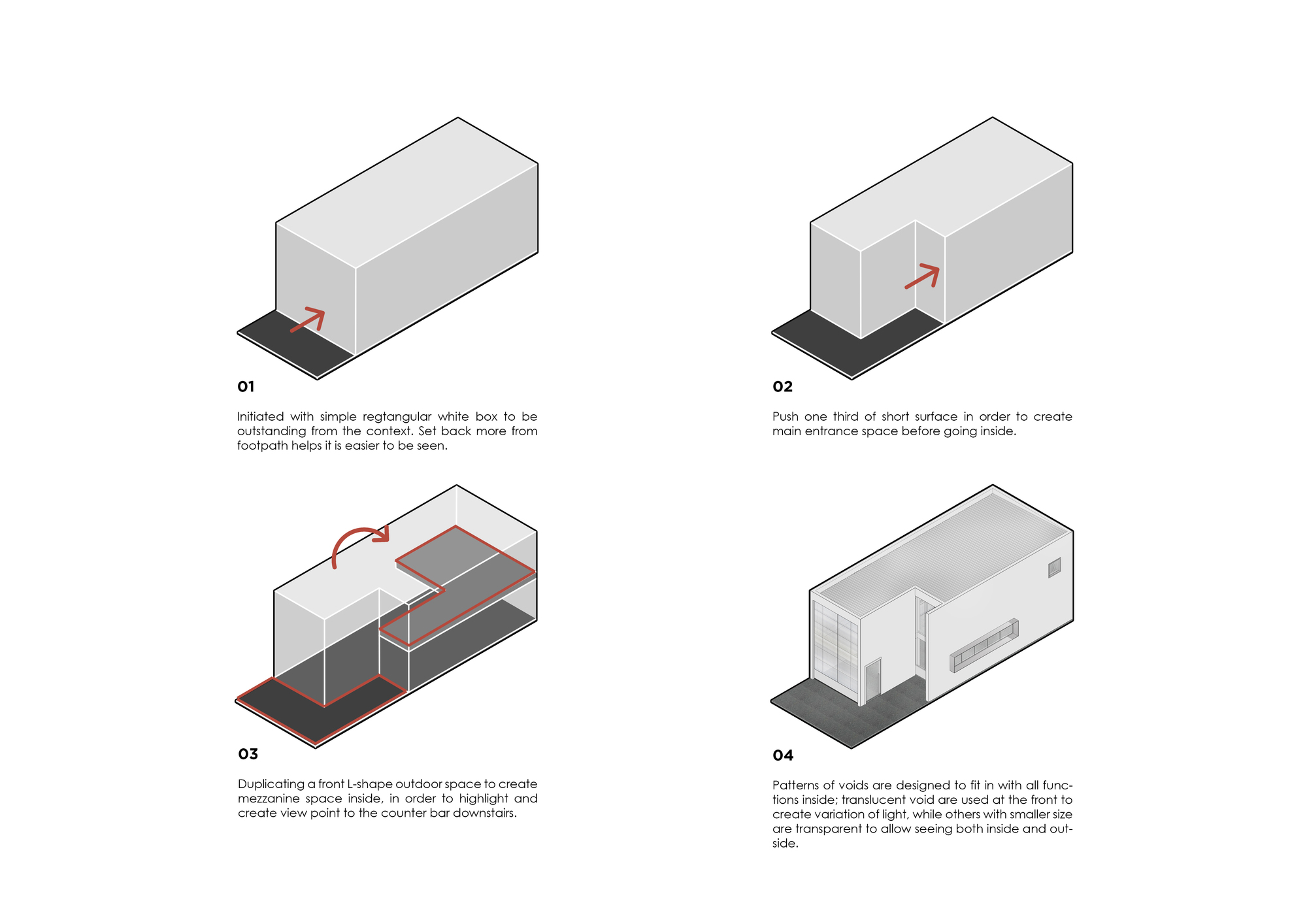 01

Initiated with simple regtangular white box to be outstanding from the context. Set back more from footpath helps it is easier to be seen.

02

Push one third of short surface in order to create main entrance space before going inside.

03

Duplicating a front L-shape outdoor space to create mezzanine space inside, in order to highlight and create view point to the counter bar downstairs.

04

Patterns of voids are designed to fit in with all functions inside; translucent void are used at the front to create variation of light, while others with smaller size are transparent to allow seeing both inside and outside.