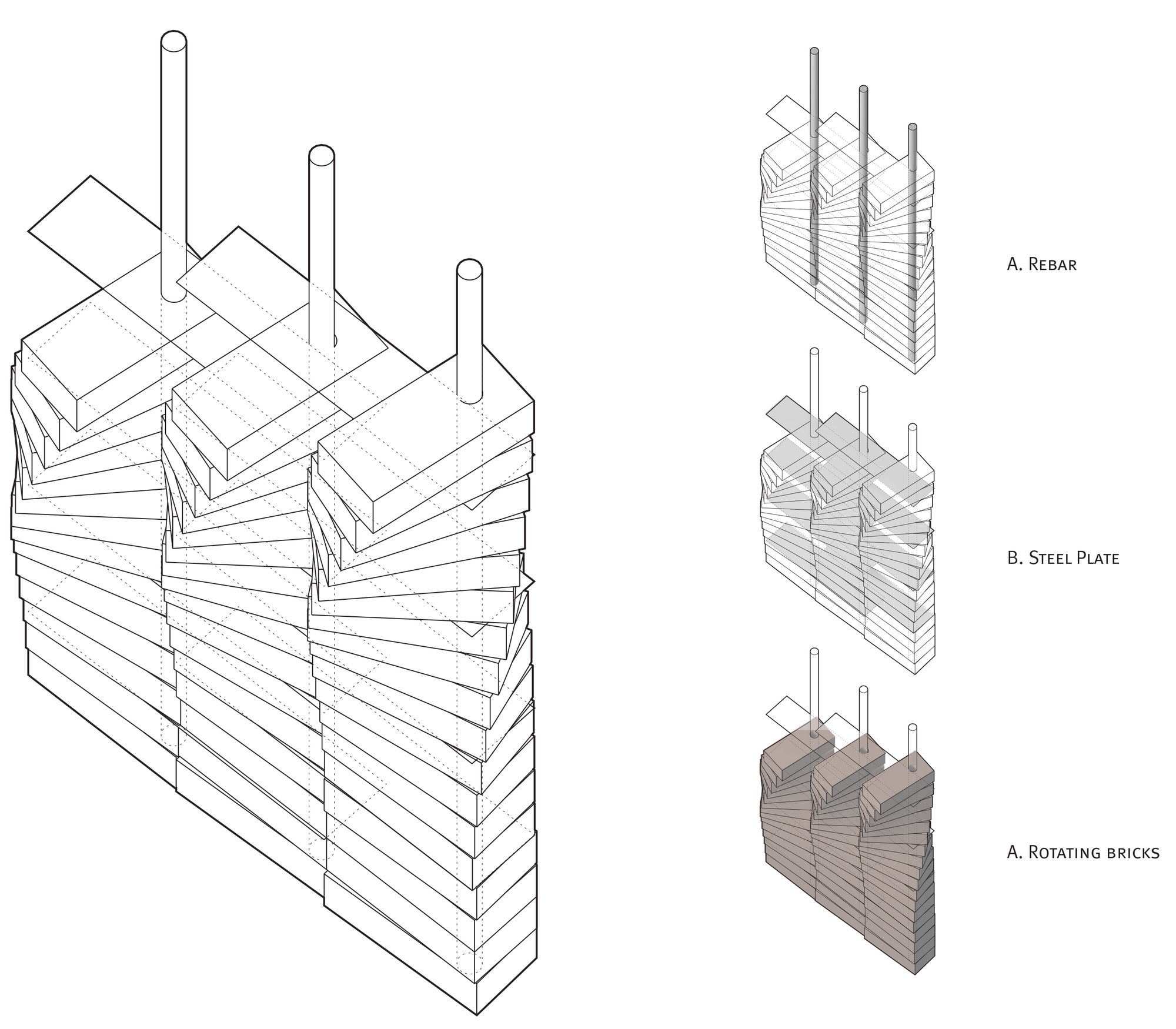 A. Rebar

B. Steel Plate

A. Rotating bricks