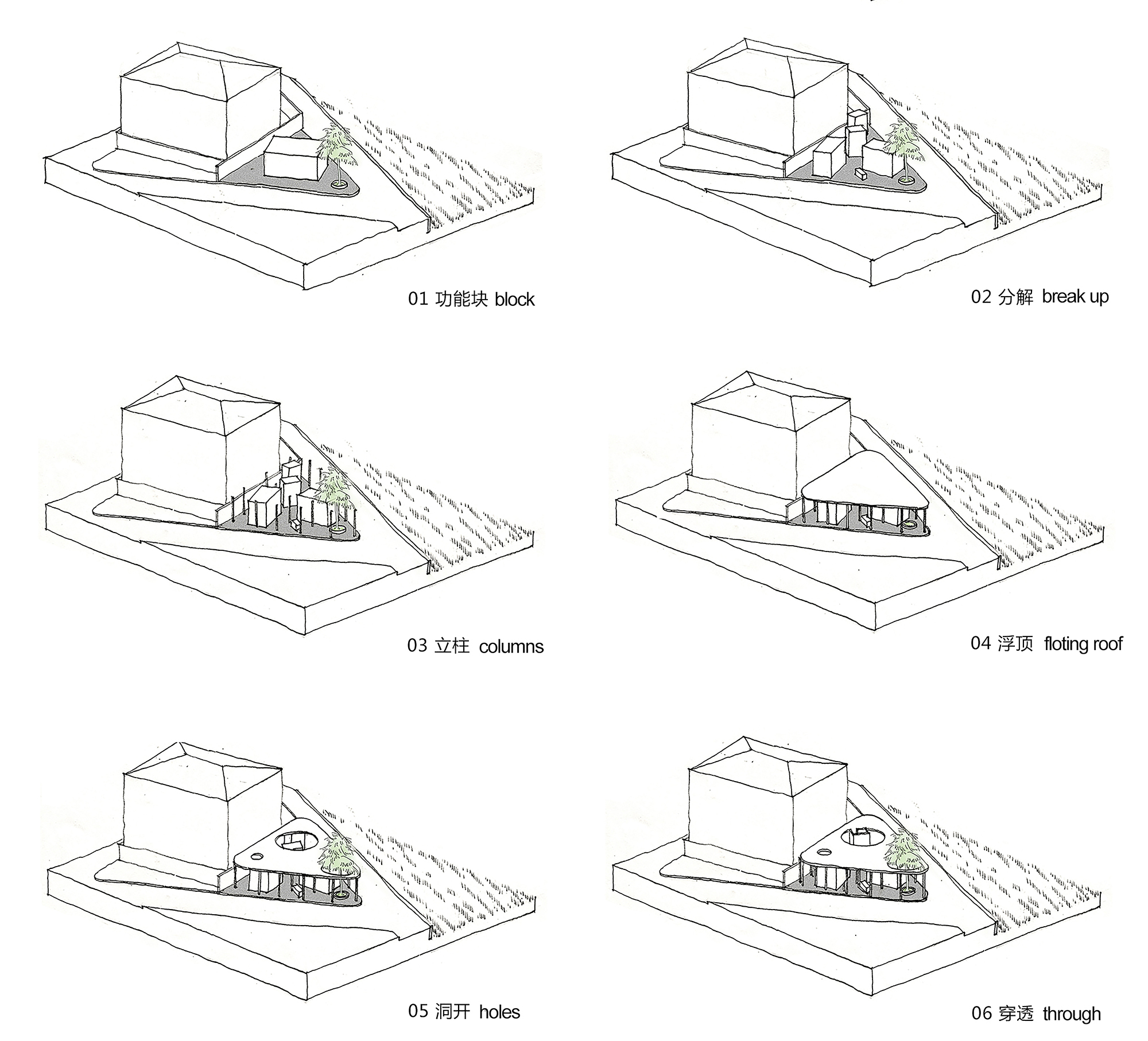 01 功能块 block

02 分解 break up

03 立柱 columns

04 浮顶 floting roof

05 洞开 holes

06 穿透 through