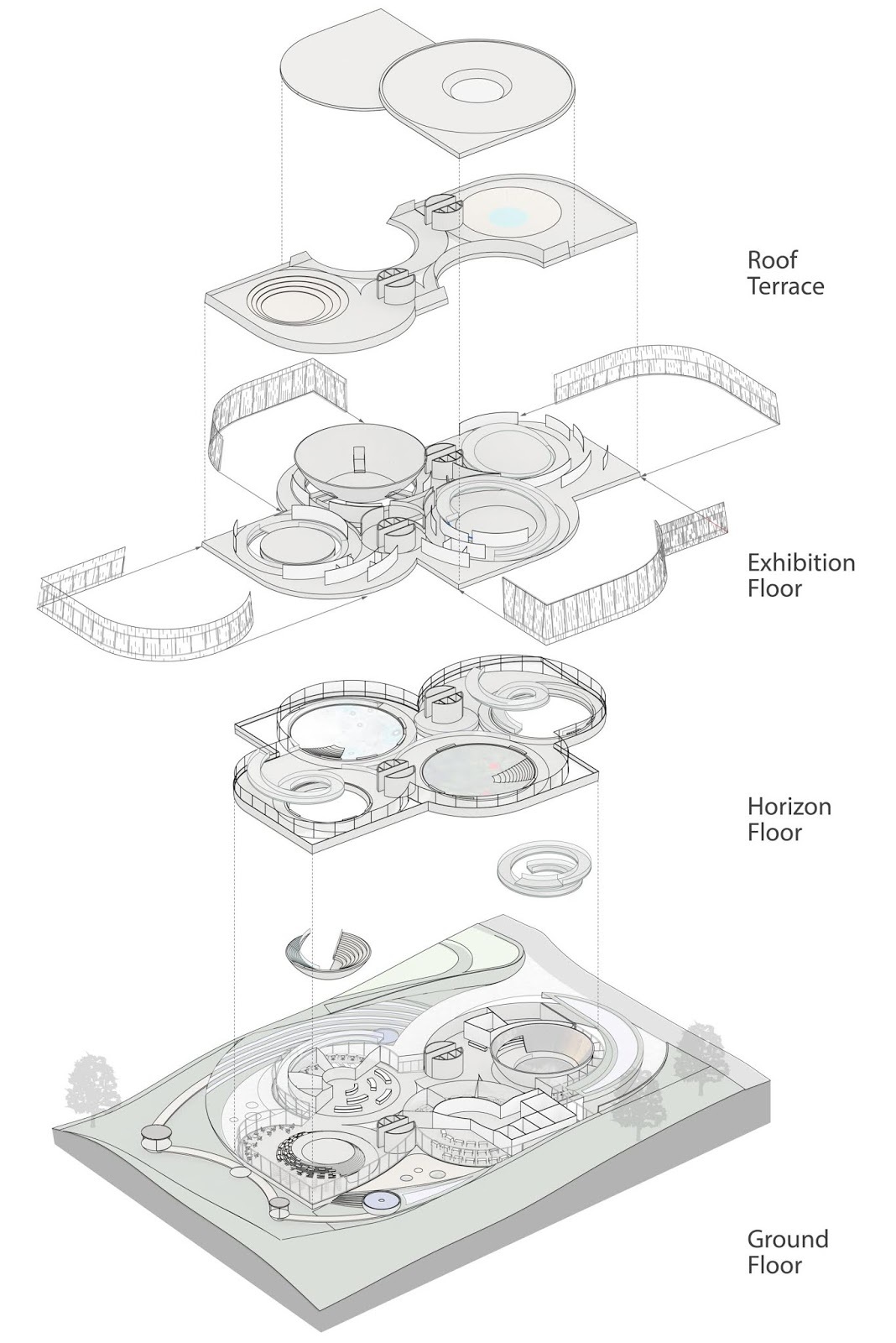 Roof
Terrace

Exhibition
Floor

Horizon
Floor

Ground
Floor