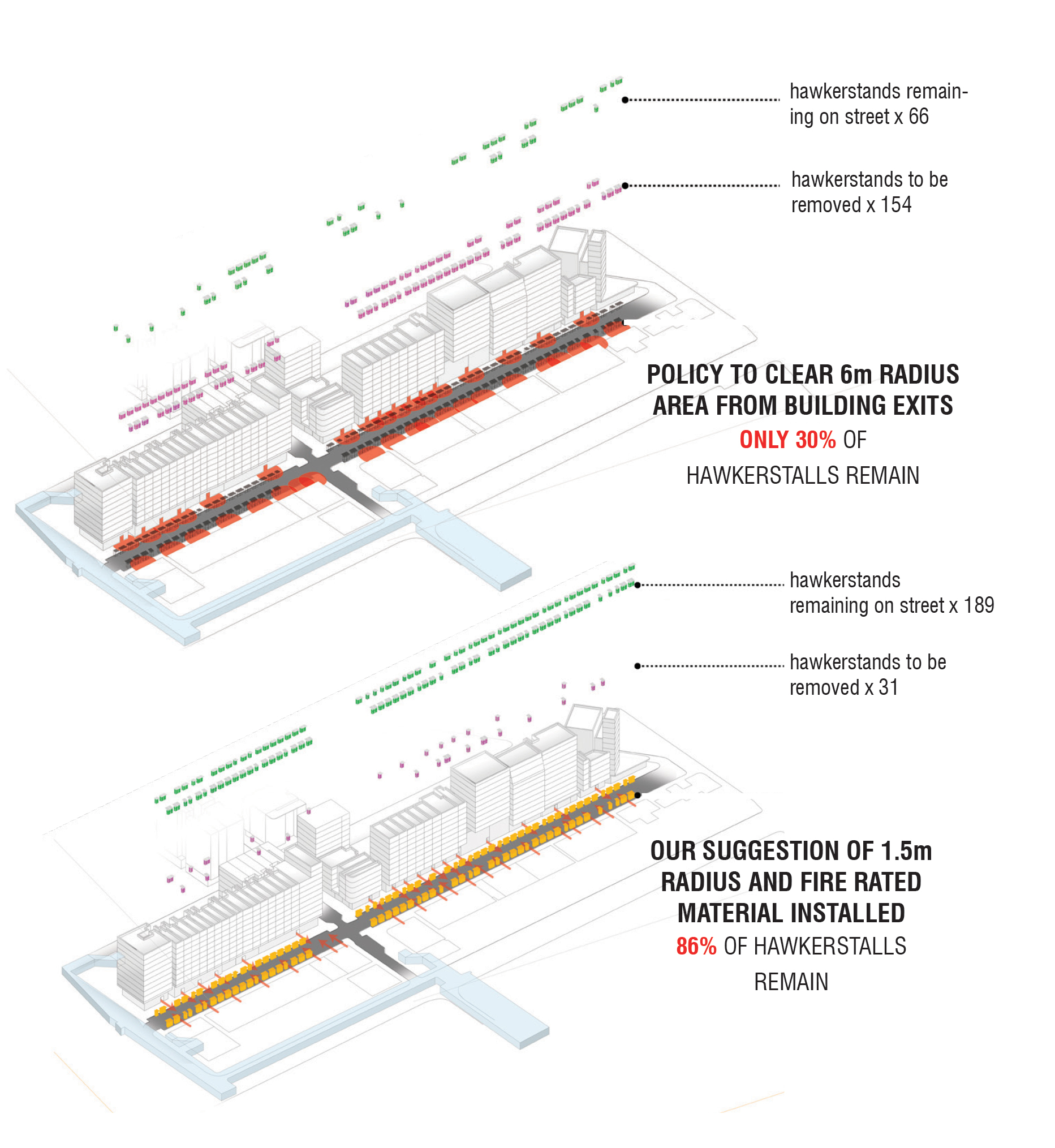 hawkerstands remaining on street x 66

hawkerstands to be removed x 154

POLICY TO CLEAR 6m RADIUS AREA FROM BUILDING EXITS
ONLY 30% OF HAWKERSTALLS REMAIN

hawkerstands remaining on street x 189

hawkerstands to be removed x 31

OUR SUGGESTION OF 1.5m RADIUS AND FIRE RATED MATERIAL INSTALLED
86% OF HAWKERSTALLS REMAIN