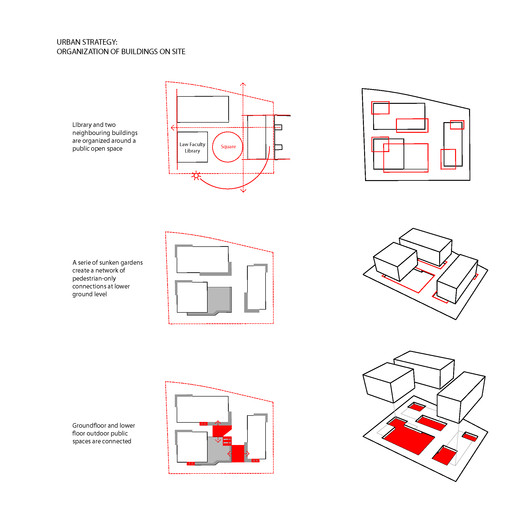 URBAN STRATEGY:
ORGANIZATION OF BUILDINGS ON SITE

Library and two neighbouring buildings are organized around a public open space

Law Faculty Library

Square

A serie of sunken gardens create a network of pedestrian-only connections at lower ground level

Groundfloor and lower floor outdoor public spaces are connected