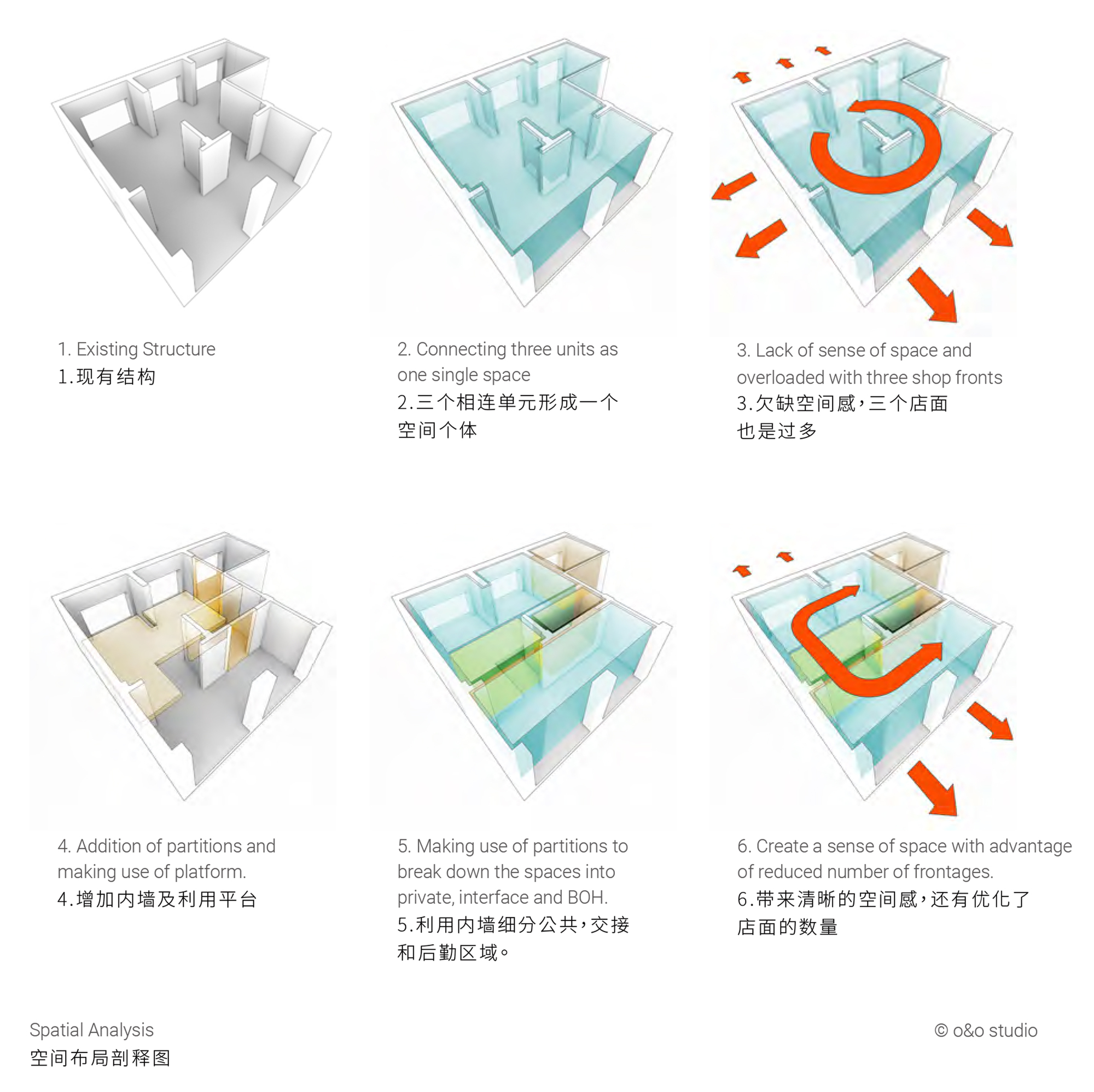 1. Existing Structure
1.现有结构

2. Connecting three units as one single space
2.三个相连单元形成一个空间个体

3. Lack of sense of space and overloaded with three shop fronts
3.欠缺空间感，三个店面也是过多

4. Addition of partitions and making use of platform.
4.增加内墙及利用平台

5. Making use of partitions to break down the spaces into private, interface and BOH.
5.利用内墙细分公共，交接和后勤区域。

6. Create a sense of space with advantage of reduced number of frontages.
6.带来清晰的空间感，还有优化了店面的数量

Spatial Analysis
空间布局剖释图

© o&o studio