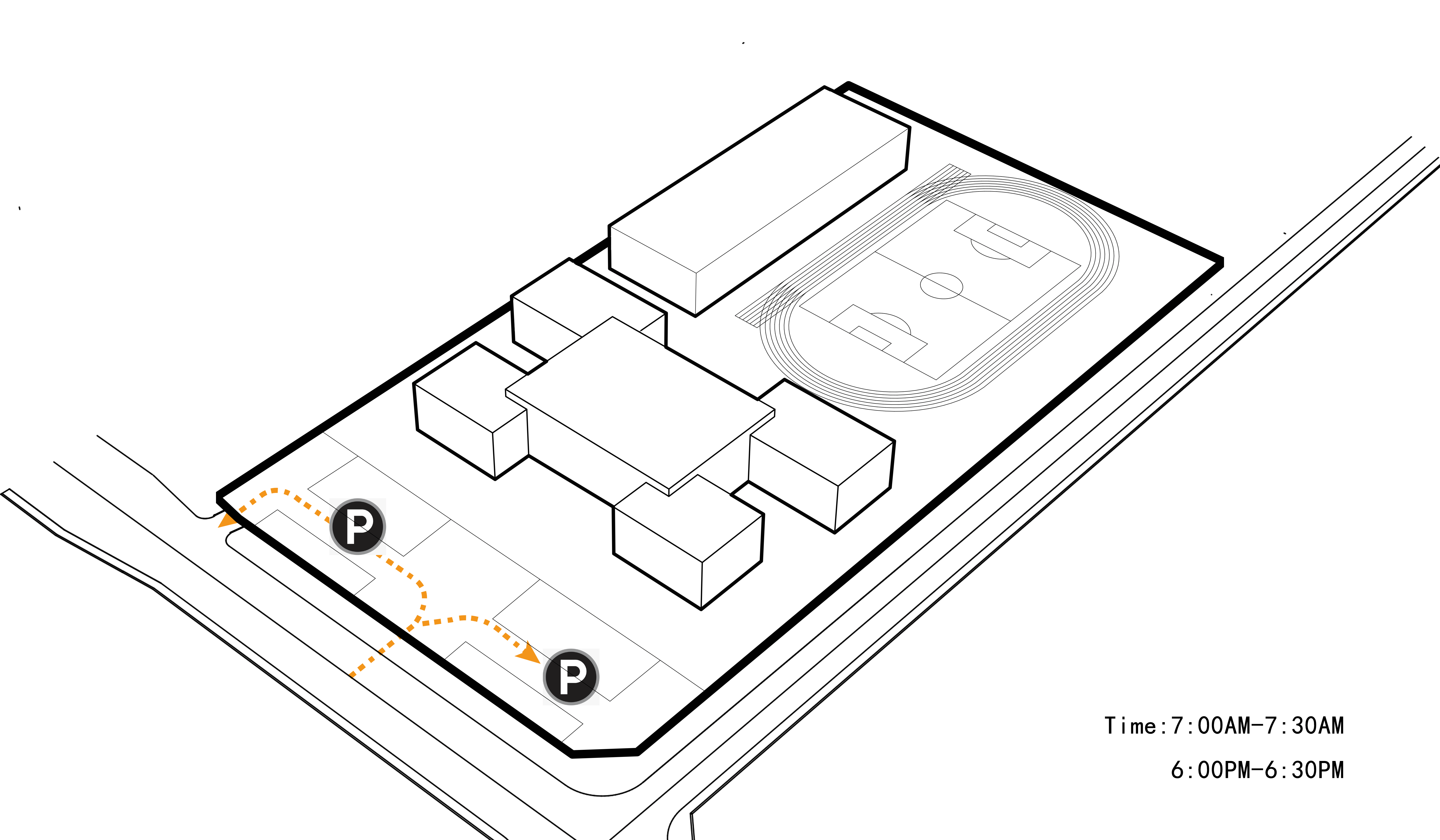 P

P

Time:7:00AM-7:30AM

6:00PM-6:30PM