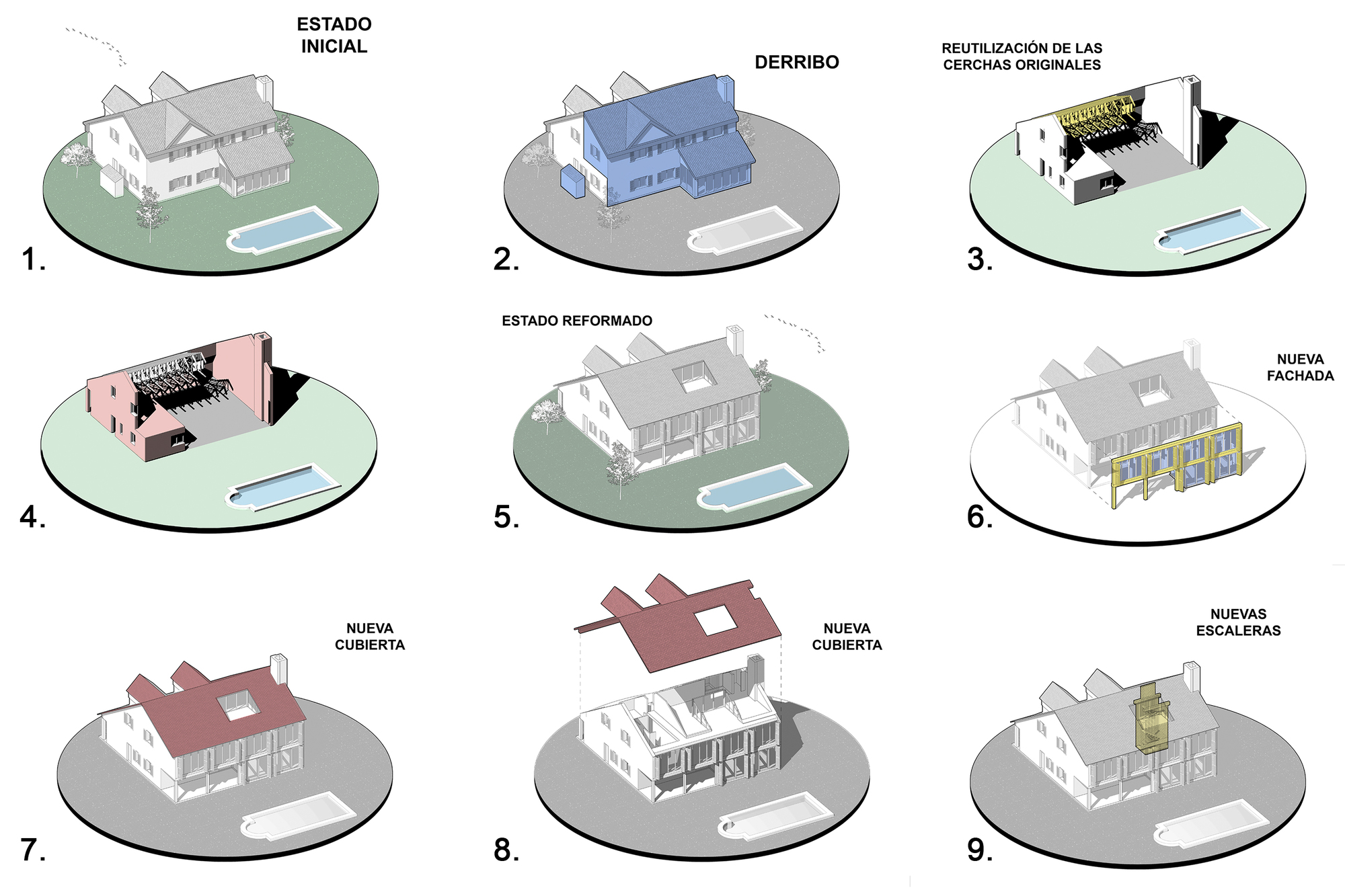 ESTADO INICIAL

1.

DERRIBO

2.

REUTILIZACIÓN DE LAS CERCHAS ORIGINALES

3.

4.

ESTADO REFORMADO

5.

NUEVA FACHADA

6.

NUEVA CUBIERTA

7.

NUEVA CUBIERTA

8.

NUEVAS ESCALERAS

9.