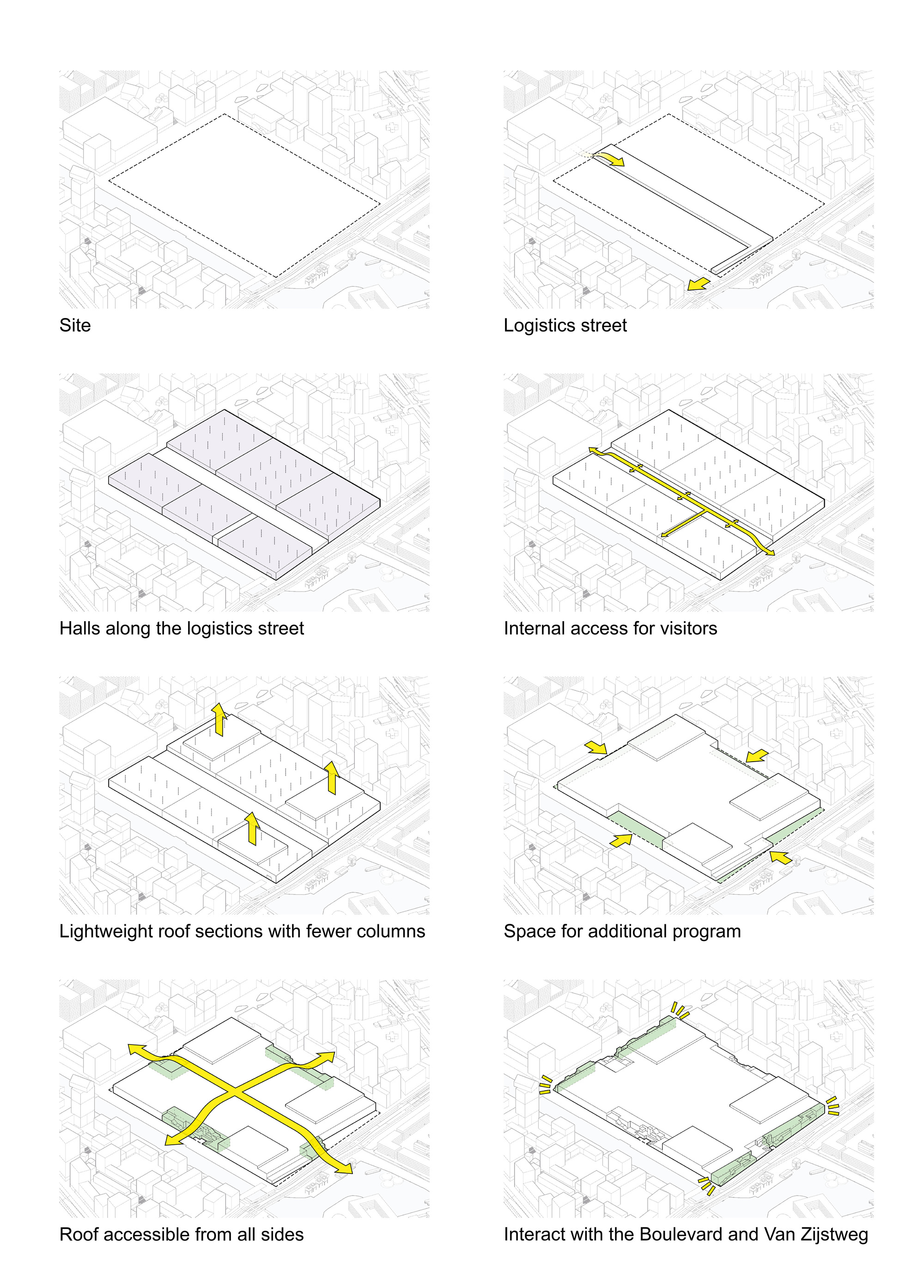 Site

Logistics street

Halls along the logistics street

Internal access for visitors

Lightweight roof sections with fewer columns

Space for additional program

Roof accessible from all sides

Interact with the Boulevard and Van Zijstweg