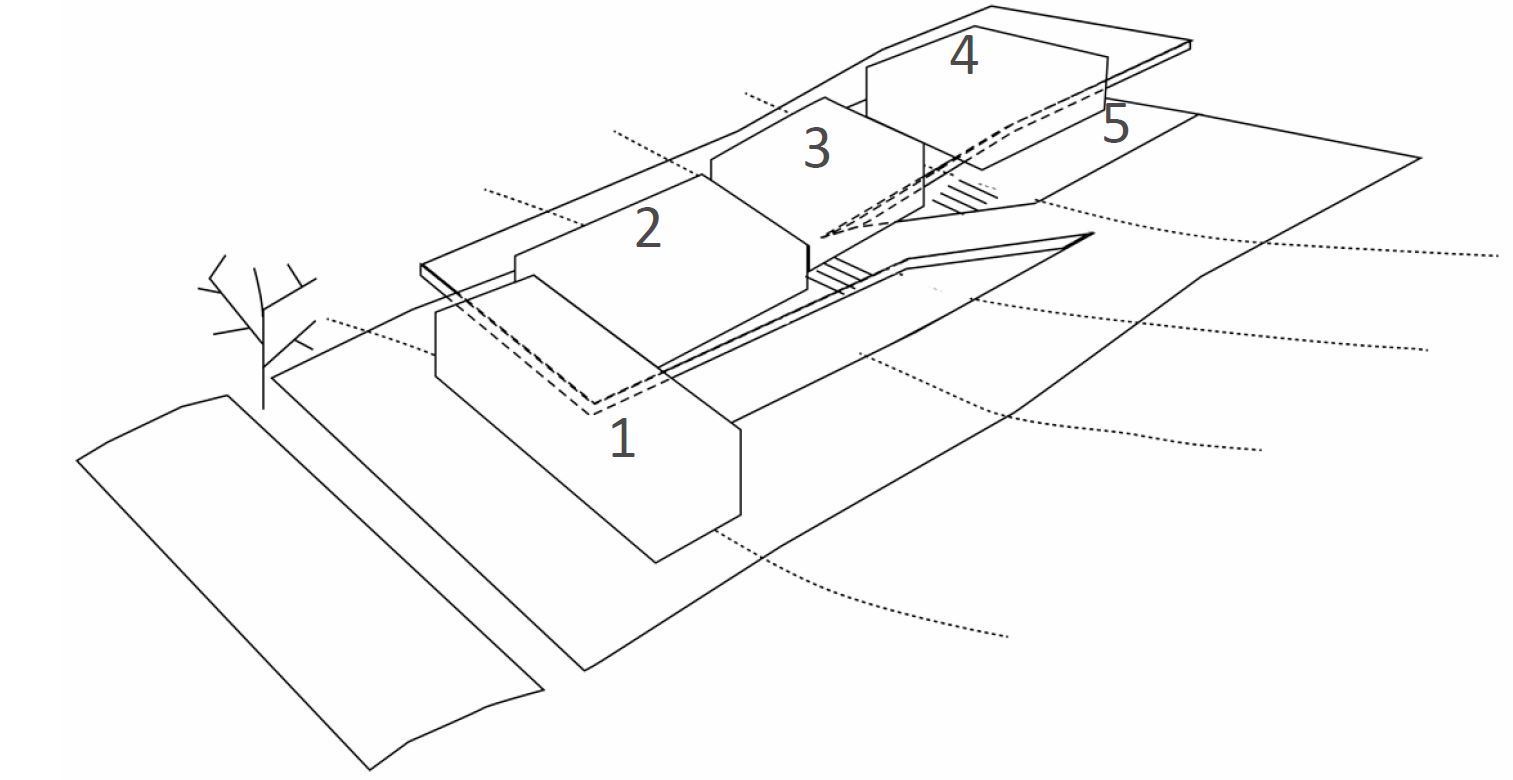 4
5
3
2
1