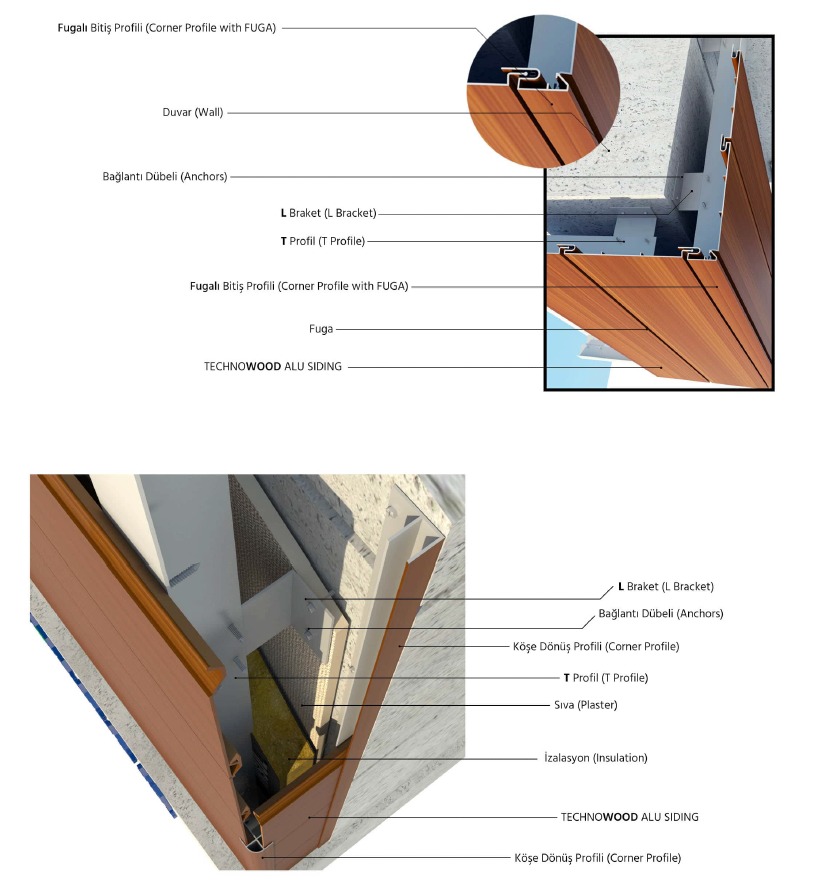 Fugalı Bitiş Profili (Corner Profile with FUGA)

Duvar (Wall)

Bağlantı Dübeli (Anchors)

L Braket (L Bracket)

T Profil (T Profile)

Fugalı Bitiş Profili (Corner Profile with FUGA)

Fuga

TECHNOWOOD ALU SIDING

L Braket (L Bracket)

Bağlantı Dübeli (Anchors)

Köşe Dönüş Profili (Corner Profile)

T Profil (T Profile)

Sıva (Plaster)

İzalasyon (Insulation)

TECHNOWOOD ALU SIDING

Köşe Dönüş Profili (Corner Profile)