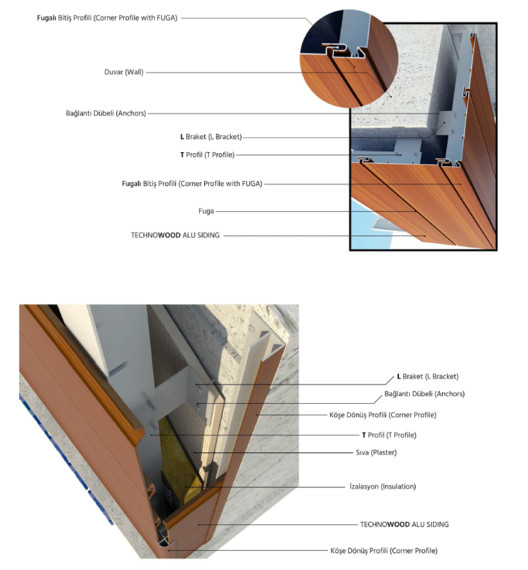 Fugalı Bitiş Profili (Corner Profile with FUGA)

Duvar (Wall)

Bağlantı Dübeli (Anchors)

L Braket (L Bracket)

T Profil (T Profile)

Fugalı Bitiş Profili (Corner Profile with FUGA)

Fuga

TECHNOWOOD ALU SIDING

L Braket (L Bracket)

Bağlantı Dübeli (Anchors)

Köşe Dönüş Profili (Corner Profile)

T Profil (T Profile)

Sıva (Plaster)

İzalasyon (Insulation)

TECHNOWOOD ALU SIDING

Köşe Dönüş Profili (Corner Profile)