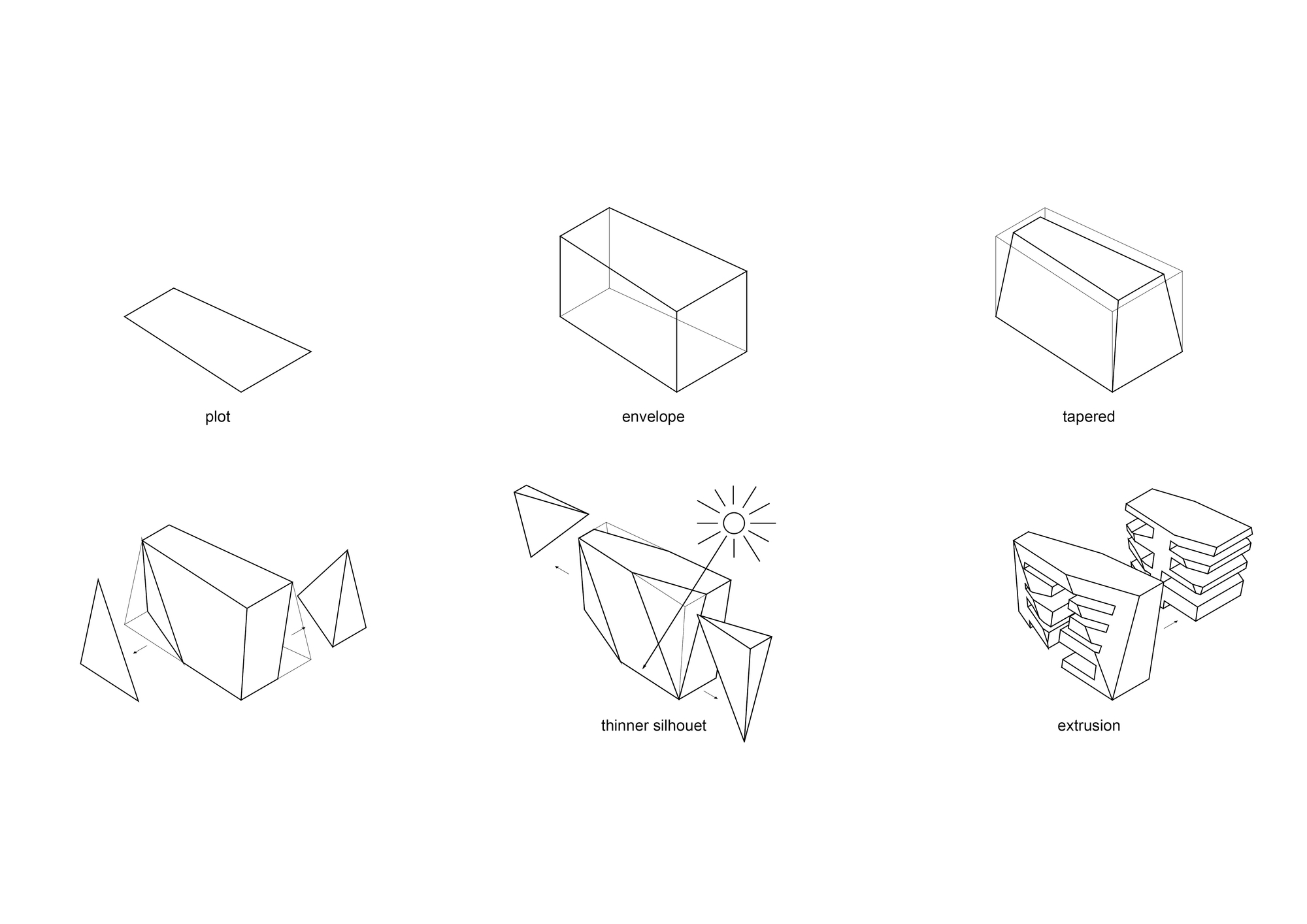 plot

envelope

tapered

thinner silhouet

extrusion