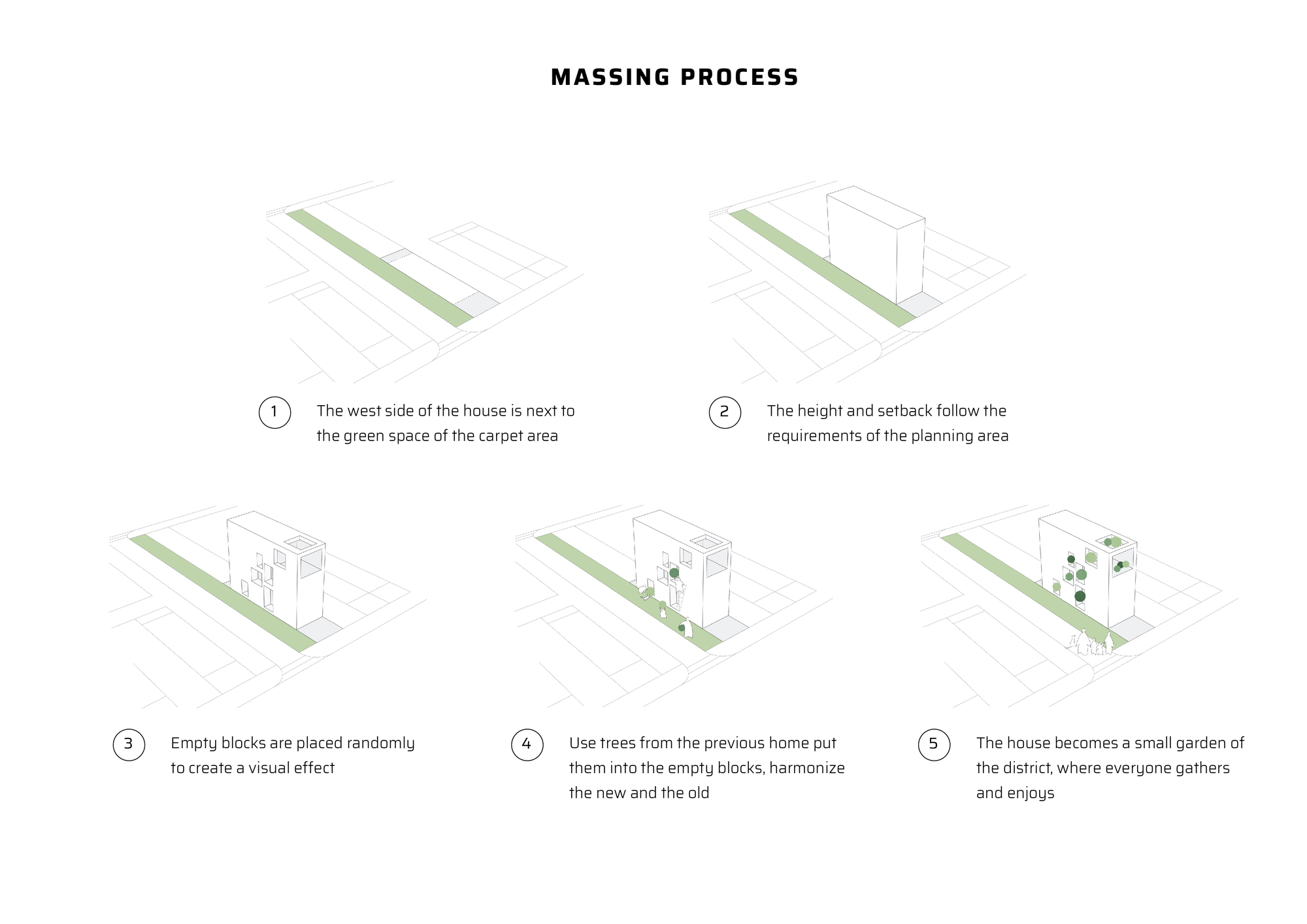 MASSING PROCESS

1

The west side of the house is next to the green space of the carpet area

2

The height and setback follow the requirements of the planning area

3

Empty blocks are placed randomly to create a visual effect

4

Use trees from the previous home put them into the empty blocks, harmonize the new and the old

5

The house becomes a small garden of the district, where everyone gathers and enjoys