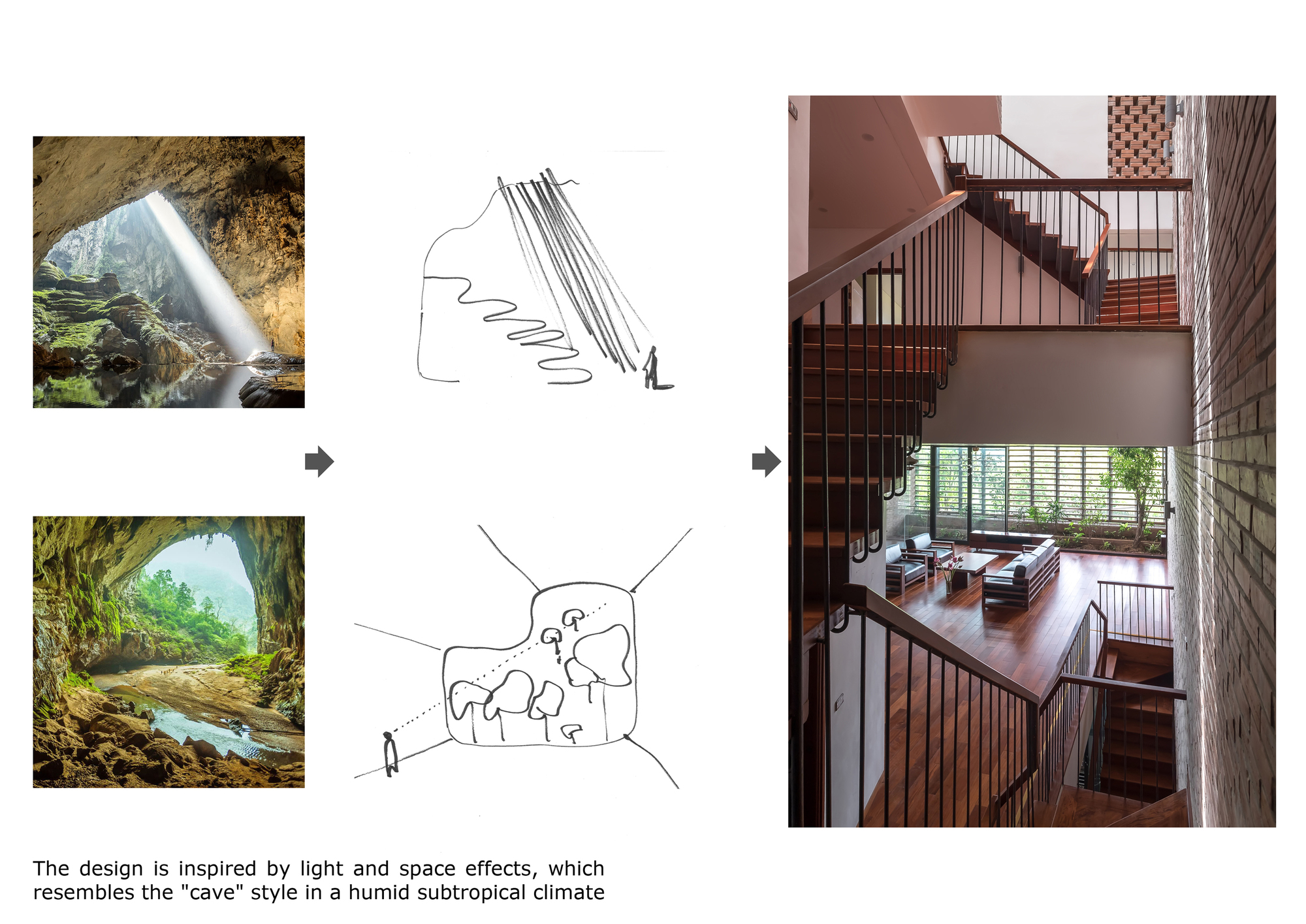 The design is inspired by light and space effects, which resembles the "cave" style in a humid subtropical climate