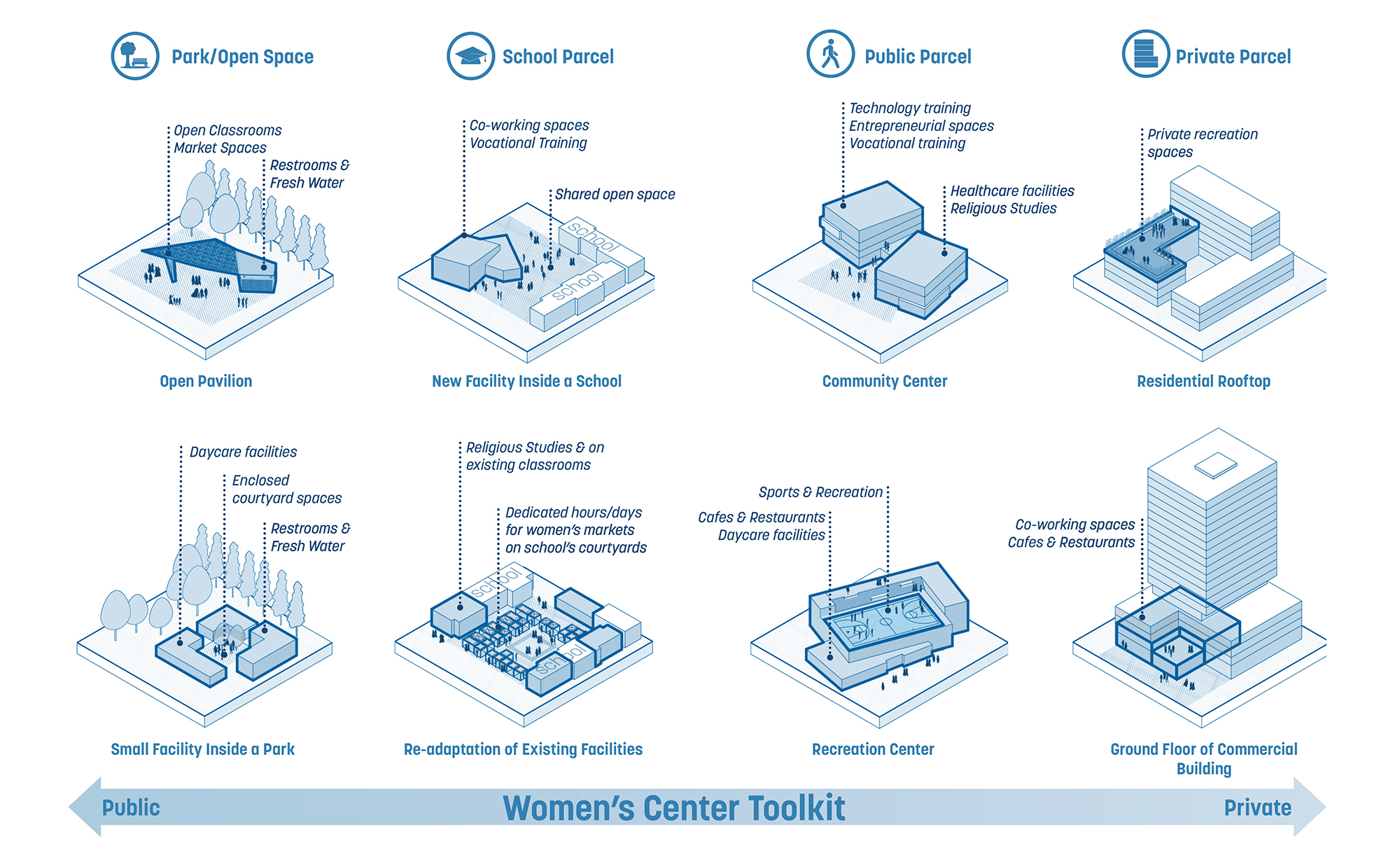 Park/Open Space

School Parcel

Public Parcel

Private Parcel

Open Classrooms
Market Spaces

Restrooms & Fresh Water

Open Pavilion

Co-working spaces
Vocational Training

Shared open space

school

school

New Facility Inside a School

Technology training
Entrepreneurial spaces
Vocational training

Healthcare facilities
Religious Studies

Community Center

Private recreation spaces

Residential Rooftop

Daycare facilities

Enclosed courtyard spaces

Restrooms & Fresh Water

Small Facility Inside a Park

Religious Studies & on existing classrooms

Dedicated hours/days for women's markets on school's courtyards

school

school

Re-adaptation of Existing Facilities

Sports & Recreation

Cafes & Restaurants
Daycare facilities

Recreation Center

Co-working spaces
Cafes & Restaurants

Ground Floor of Commercial Building

Public

Women's Center Toolkit

Private