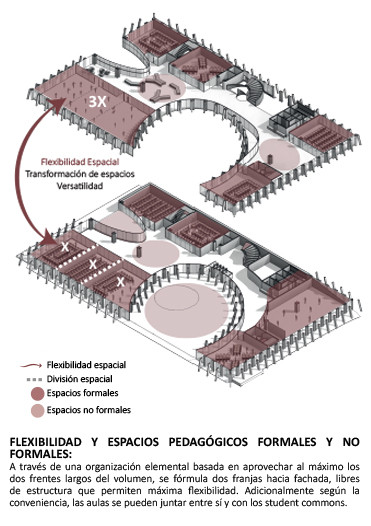 3X

Flexibilidad Espacial
Transformación de espacios
Versatilidad

X
X
X

Flexibilidad espacial
División espacial
Espacios formales
Espacios no formales

FLEXIBILIDAD Y ESPACIOS PEDAGÓGICOS FORMALES Y NO FORMALES:
A través de una organización elemental basada en aprovechar al máximo los dos frentes largos del volumen, se fórmula dos franjas hacia fachada, libres de estructura que permiten máxima flexibilidad. Adicionalmente según la conveniencia, las aulas se pueden juntar entre sí y con los student commons.