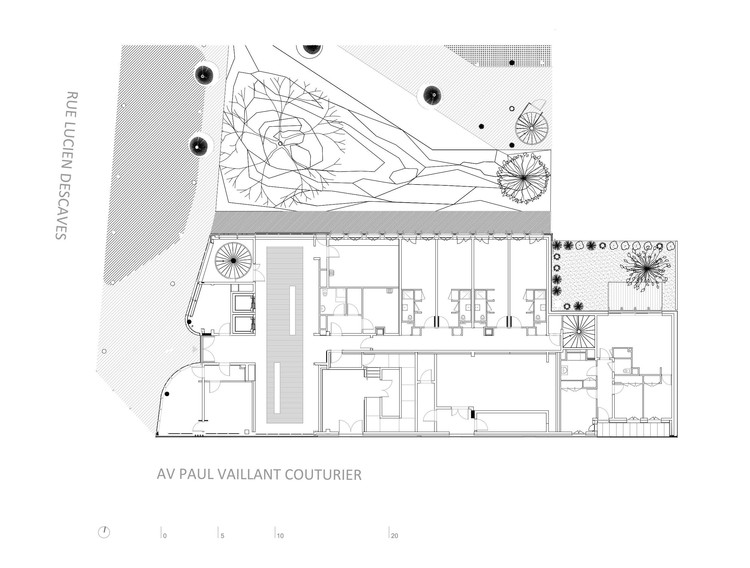 RUE LUCIEN DESCAVES

AV PAUL VAILLANT COUTURIER

0 5 10 20