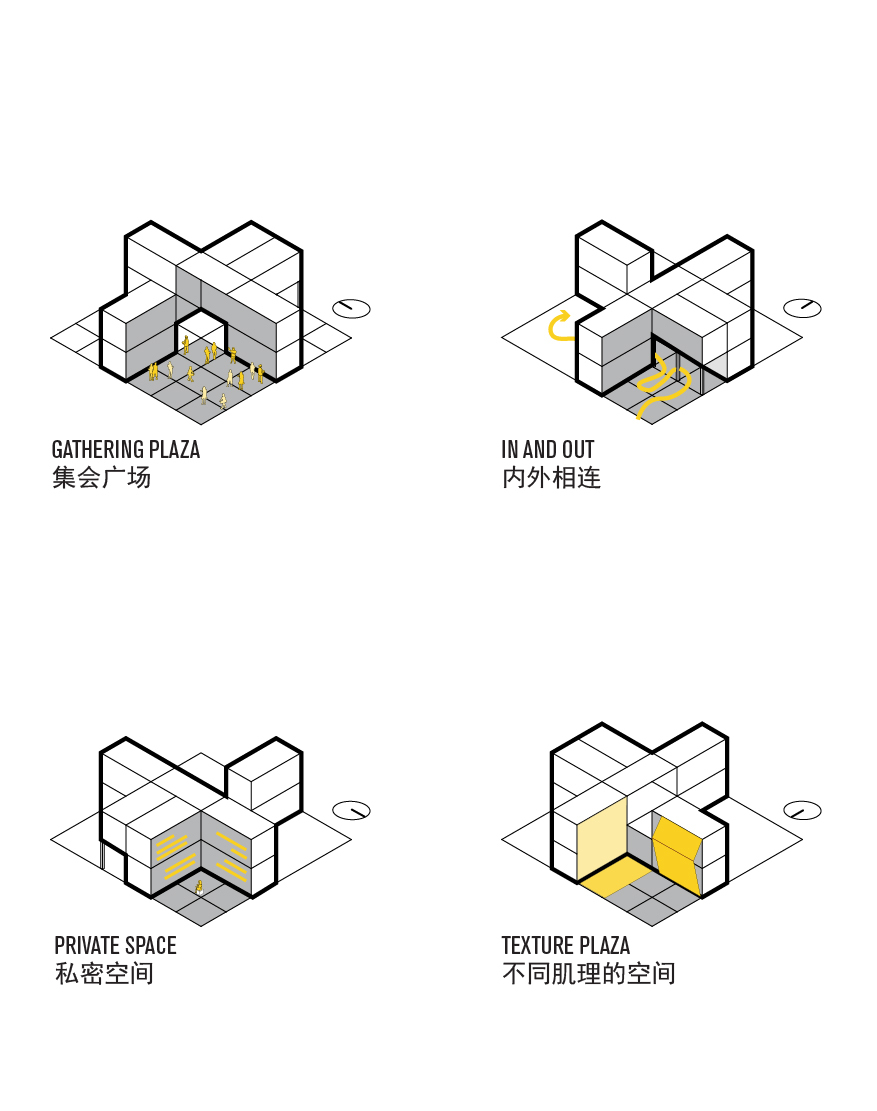 GATHERING PLAZA
集会广场

IN AND OUT
内外相连

PRIVATE SPACE
私密空间

TEXTURE PLAZA
不同肌理的空间