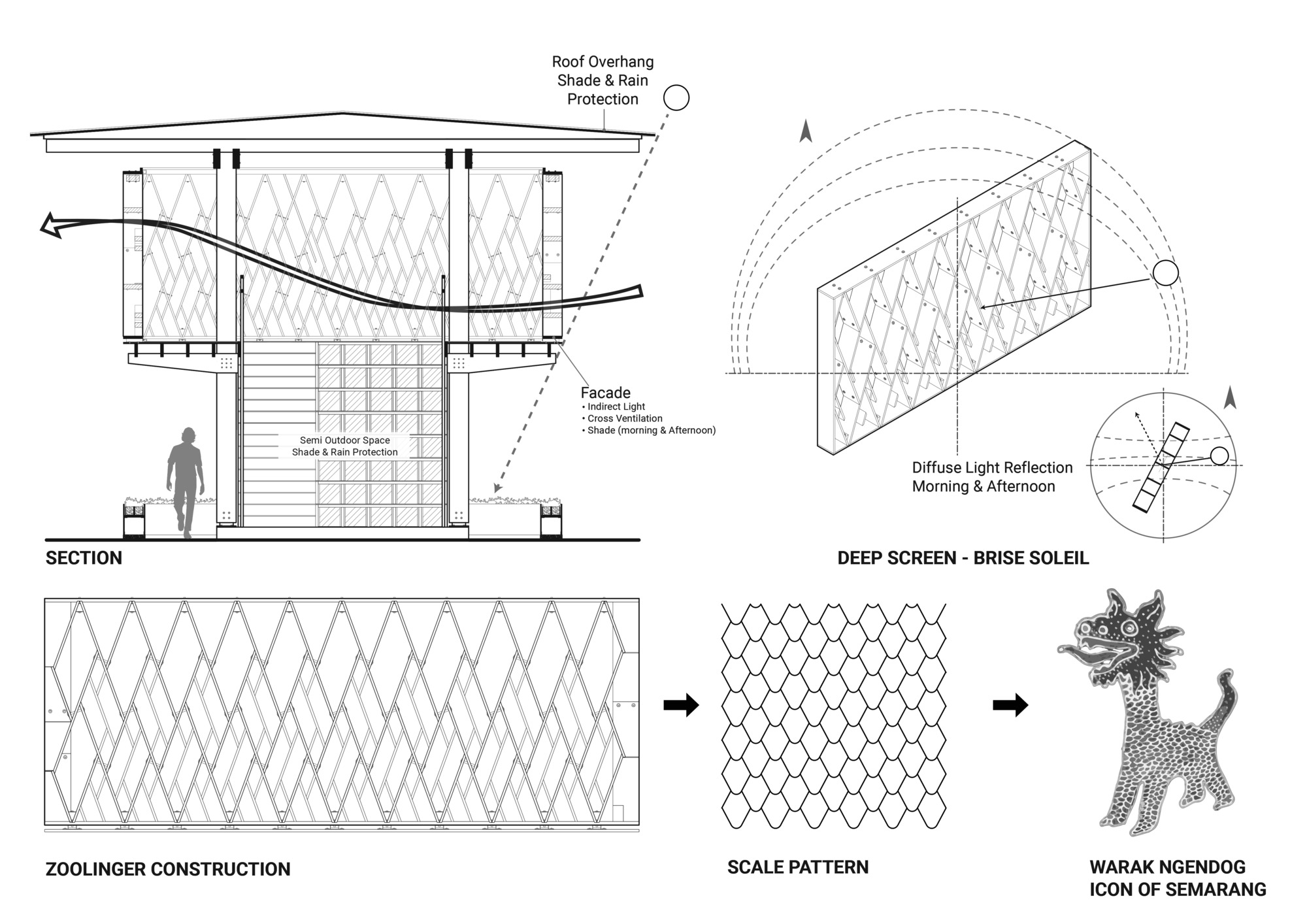 Roof Overhang
Shade & Rain
Protection

Facade
• Indirect Light
• Cross Ventilation
• Shade (morning & Afternoon)

Semi Outdoor Space
Shade & Rain Protection

SECTION

Diffuse Light Reflection
Morning & Afternoon

DEEP SCREEN - BRISE SOLEIL

ZOOLINGER CONSTRUCTION

SCALE PATTERN

WARAK NGENDOG
ICON OF SEMARANG