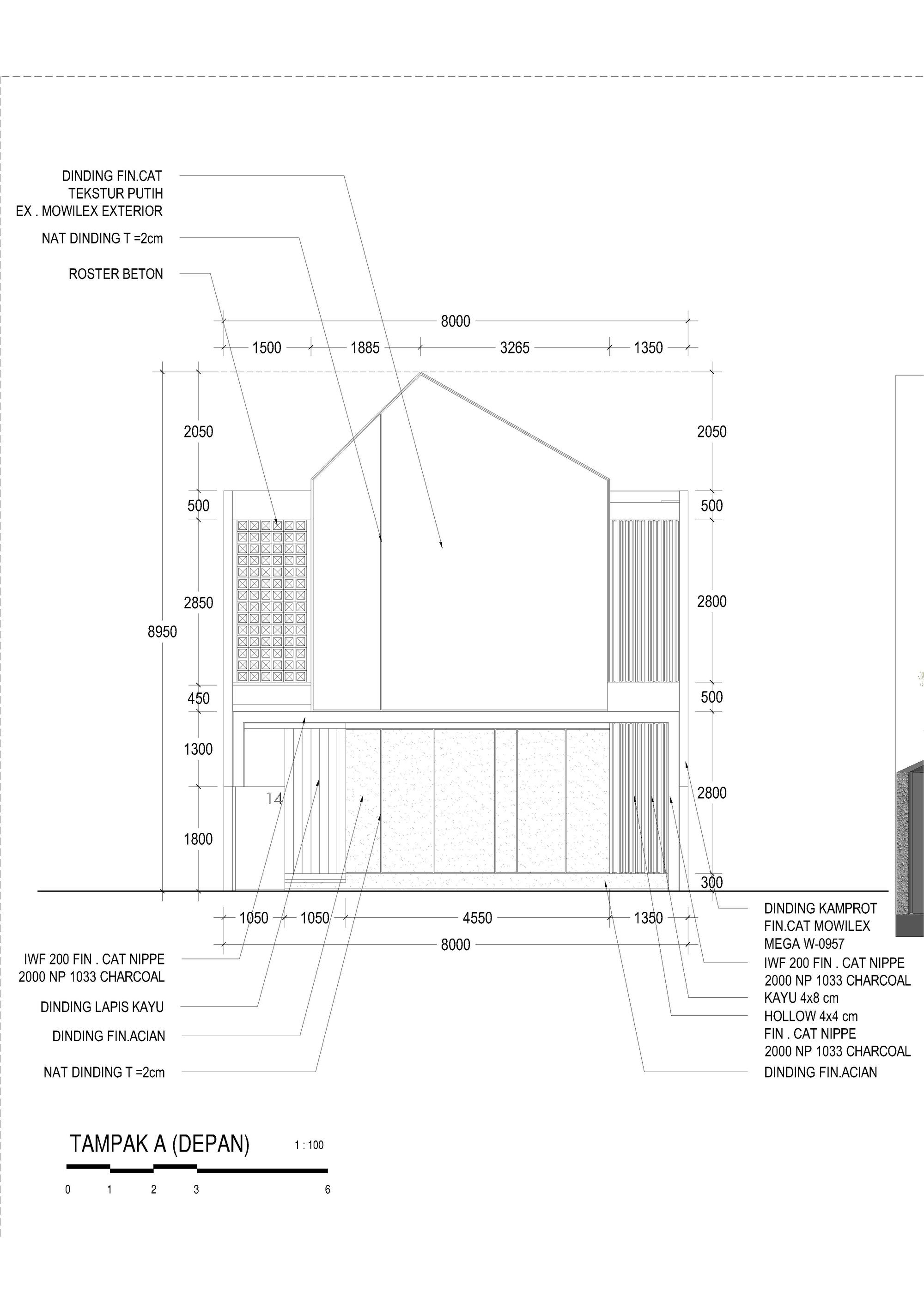 DINDING FIN.CAT
TEKSTUR PUTIH
EX . MOWILEX EXTERIOR

NAT DINDING T =2cm

ROSTER BETON

8000

1500 1885 3265 1350

2050
500
2850
8950
450
1300
1800

2050
500
2800
500
2800
300

14

1050 1050 4550 1350
8000

IWF 200 FIN . CAT NIPPE
2000 NP 1033 CHARCOAL

DINDING LAPIS KAYU

DINDING FIN.ACIAN

NAT DINDING T =2cm

DINDING KAMPROT
FIN.CAT MOWILEX
MEGA W-0957

IWF 200 FIN . CAT NIPPE
2000 NP 1033 CHARCOAL

KAYU 4x8 cm

HOLLOW 4x4 cm
FIN . CAT NIPPE
2000 NP 1033 CHARCOAL

DINDING FIN.ACIAN

TAMPAK A (DEPAN) 1 : 100

0 1 2 3 6