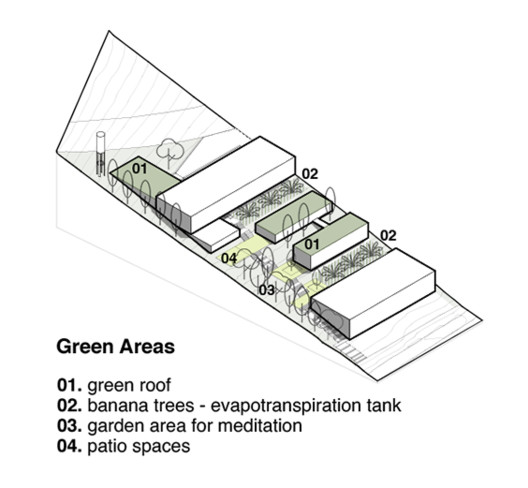 01
02
01
02
04
03

Green Areas

01. green roof
02. banana trees - evapotranspiration tank
03. garden area for meditation
04. patio spaces