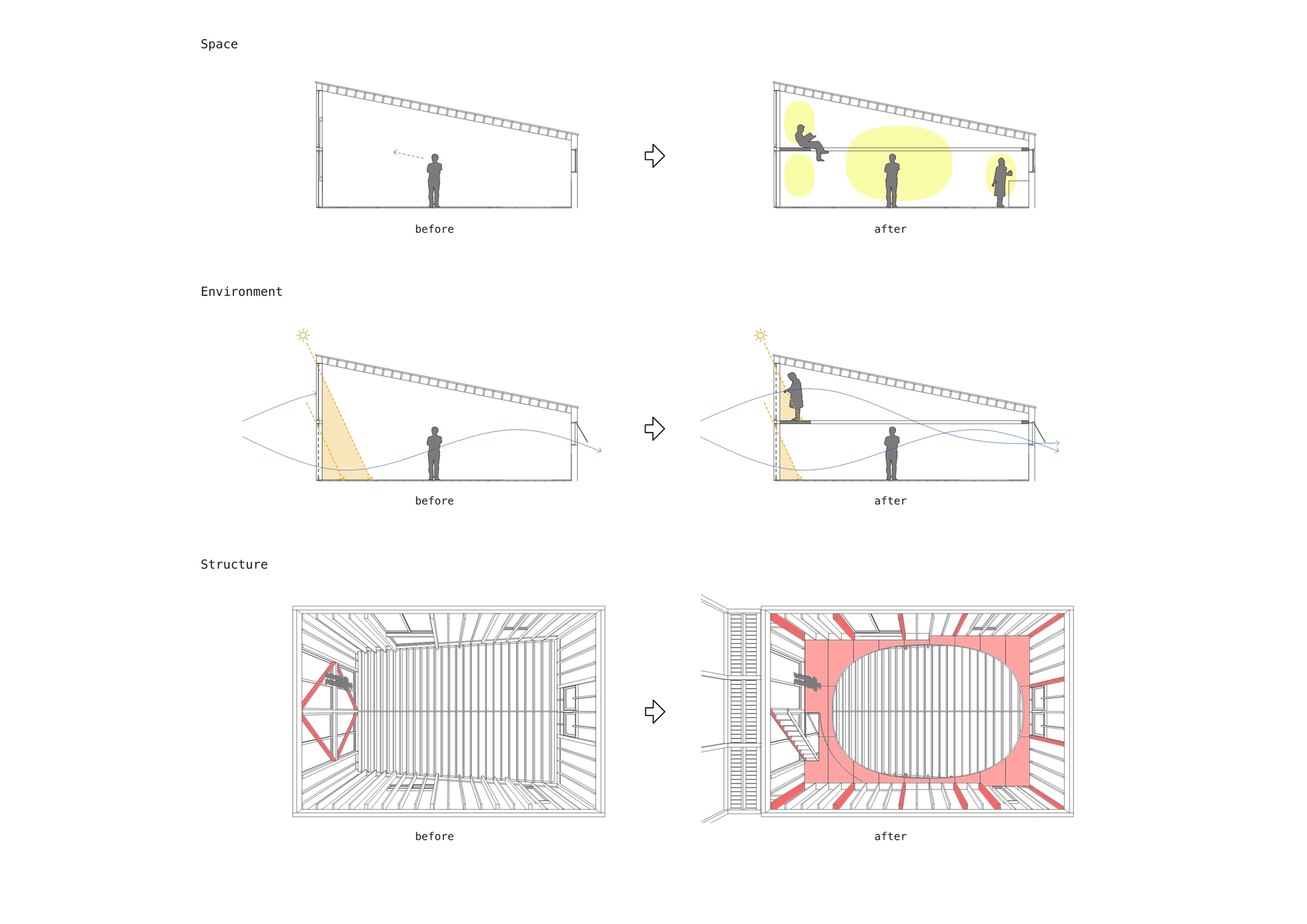 Space

before

after

Environment

before

after

Structure

before

after