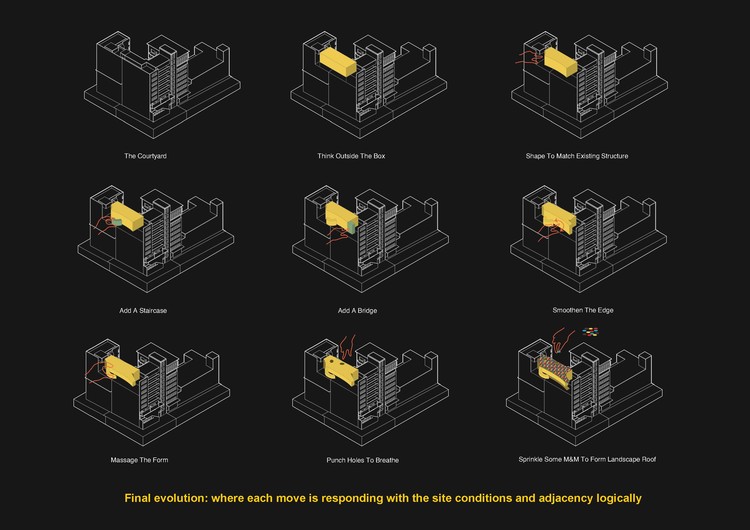 The Courtyard

Think Outside The Box

Shape To Match Existing Structure

Add A Staircase

Add A Bridge

Smoothen The Edge

Massage The Form

Punch Holes To Breathe

Sprinkle Some M&M To Form Landscape Roof

Final evolution: where each move is responding with the site conditions and adjacency logically