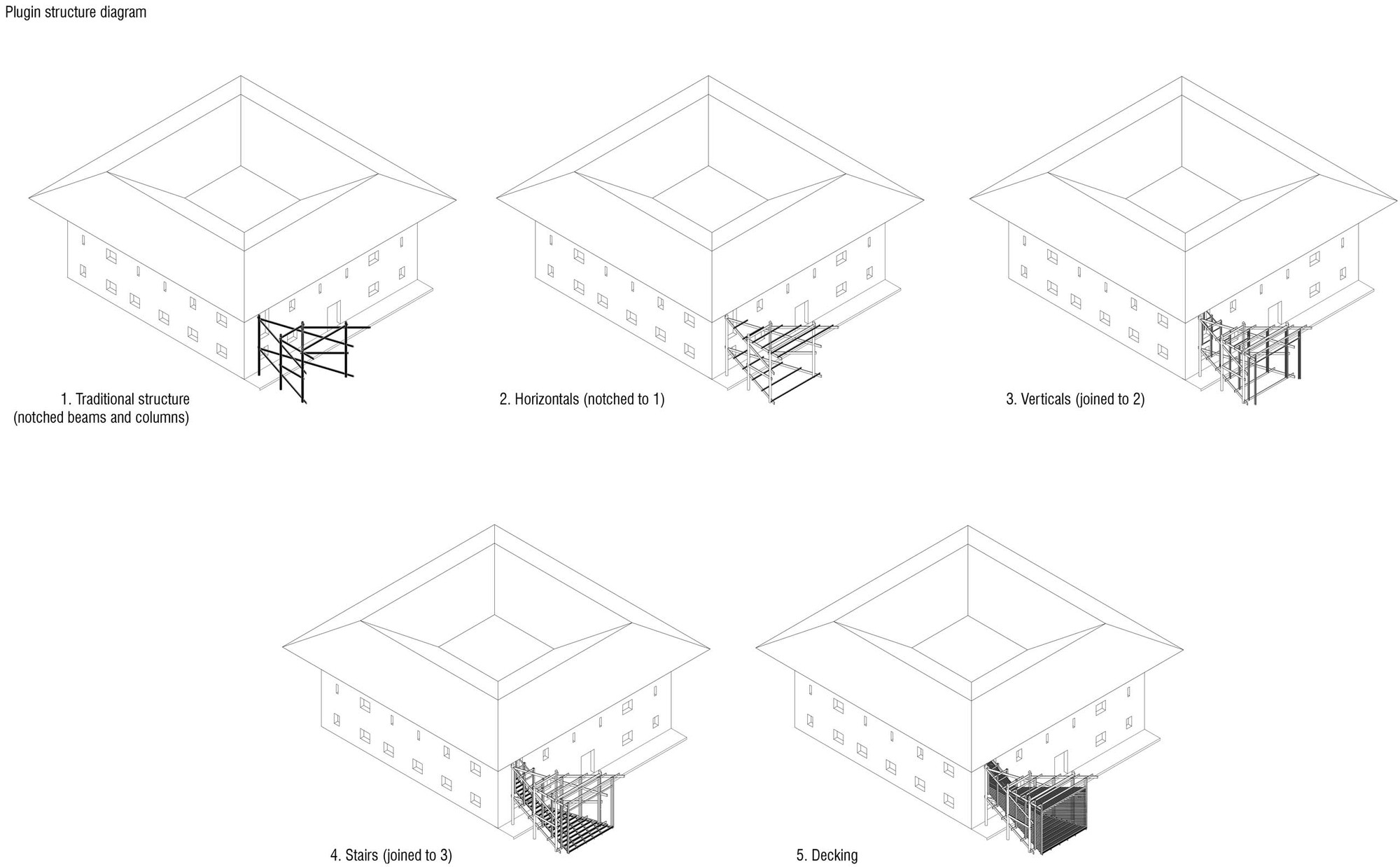 Plugin structure diagram

1. Traditional structure (notched beams and columns)

2. Horizontals (notched to 1)

3. Verticals (joined to 2)

4. Stairs (joined to 3)

5. Decking