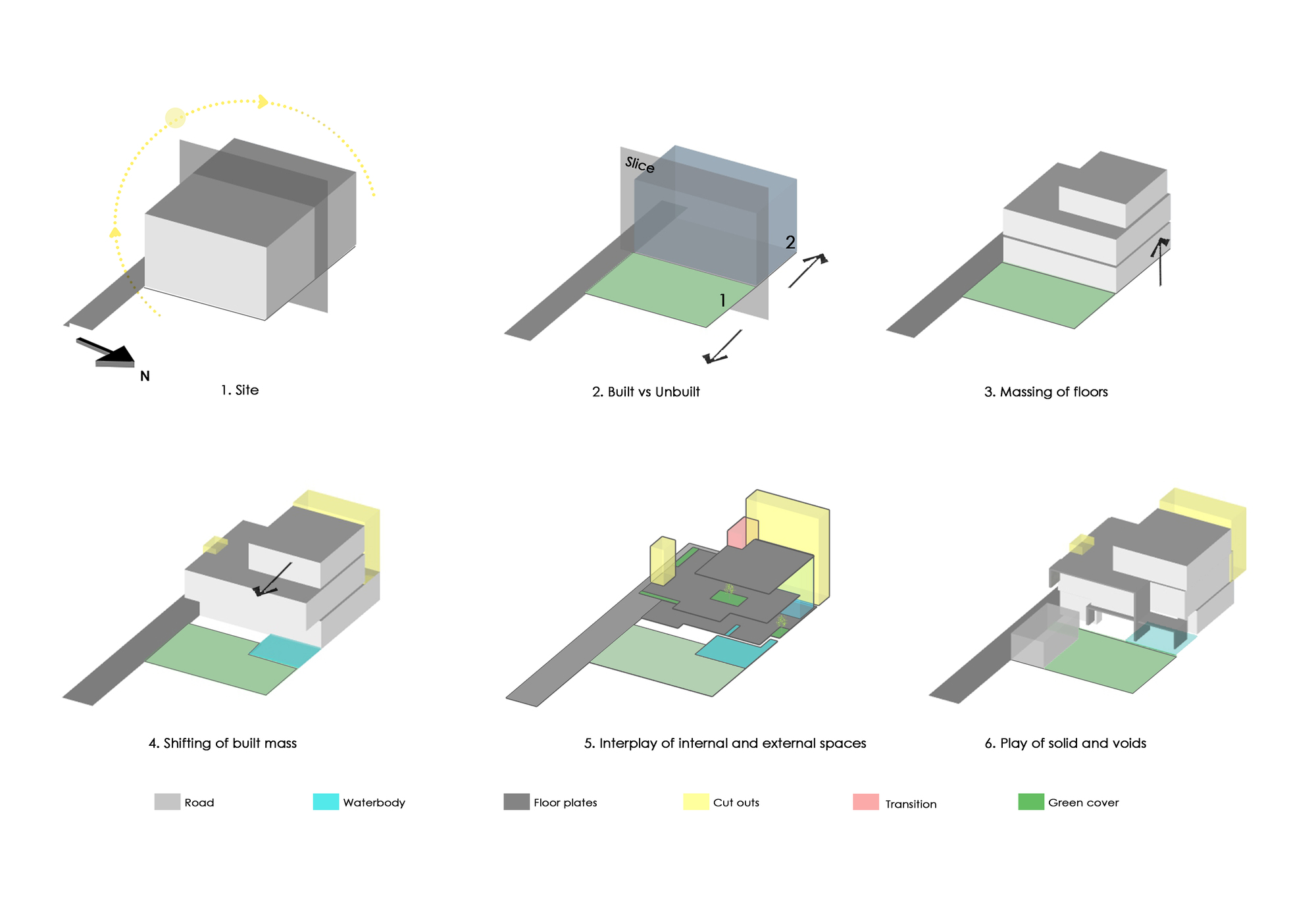 N

1. Site

Slice

2

1

2. Built vs Unbuilt

3. Massing of floors

4. Shifting of built mass

5. Interplay of internal and external spaces

6. Play of solid and voids

Road

Waterbody

Floor plates

Cut outs

Transition

Green cover