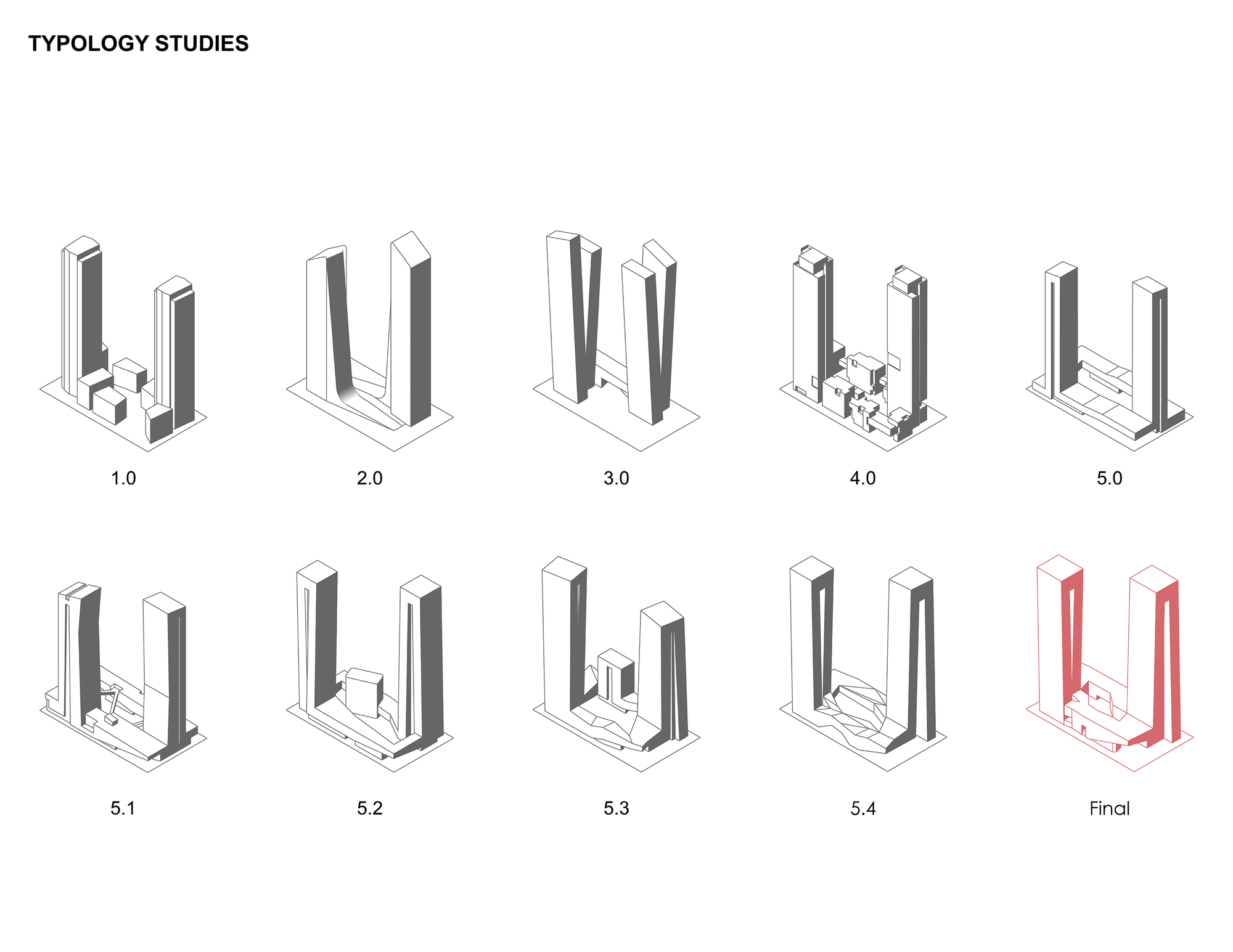 TYPOLOGY STUDIES

1.0

2.0

3.0

4.0

5.0

5.1

5.2

5.3

5.4

Final