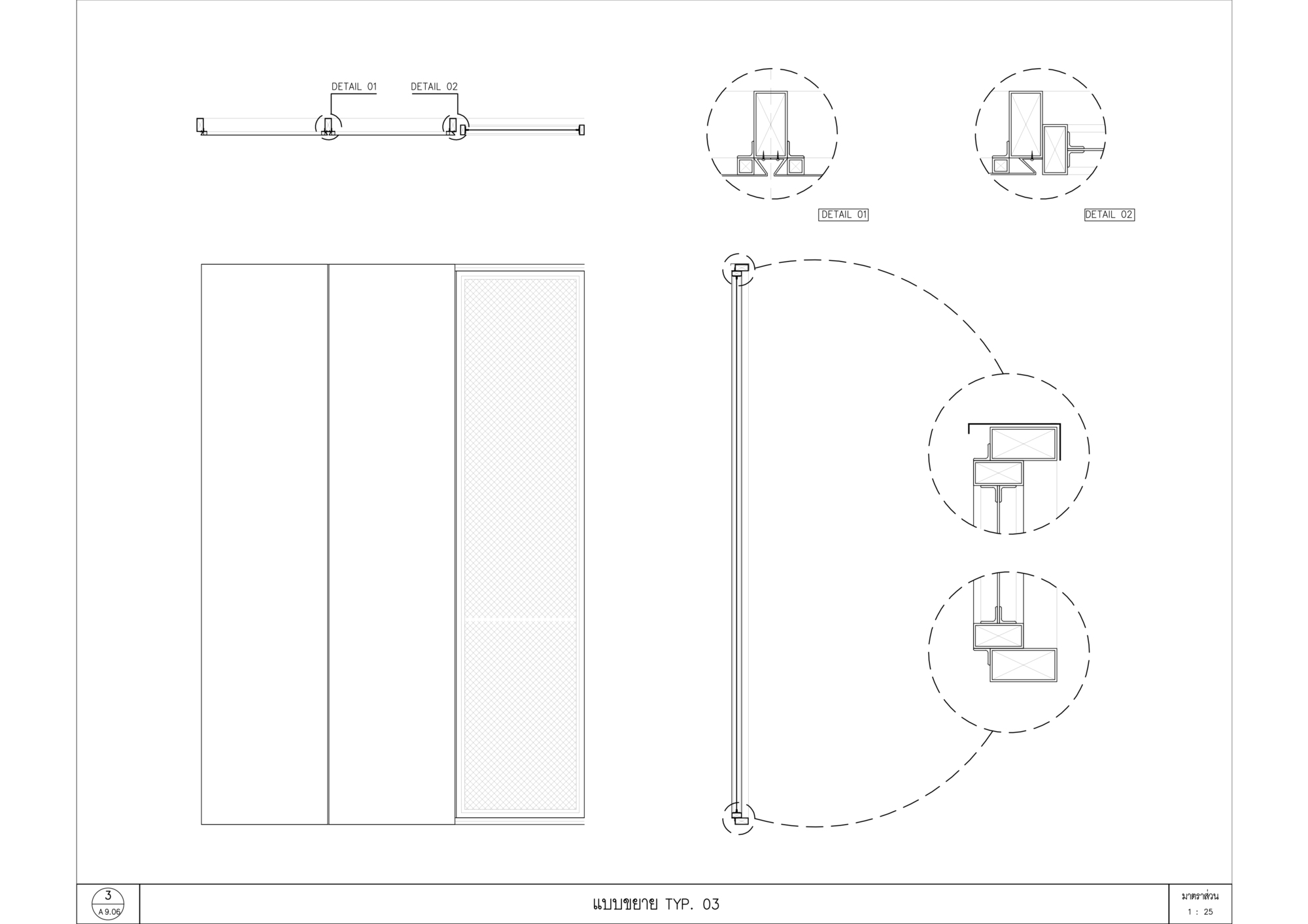 DETAIL 01
DETAIL 02

DETAIL 01
DETAIL 02

3
A 9.06

แบบขยาย TYP. 03

มาตราส่วน
1 : 25