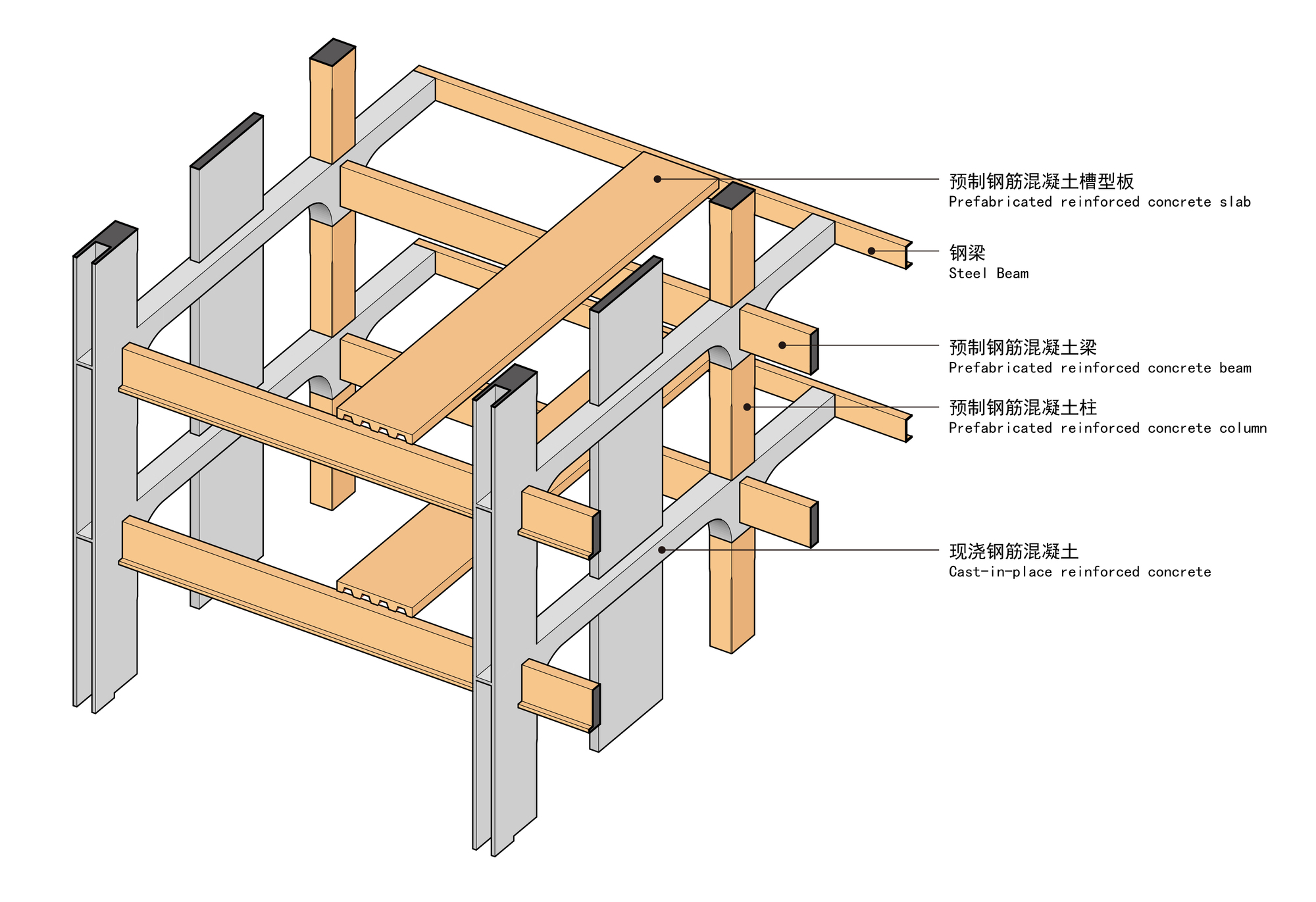 预制钢筋混凝土槽型板
Prefabricated reinforced concrete slab

钢梁
Steel Beam

预制钢筋混凝土梁
Prefabricated reinforced concrete beam

预制钢筋混凝土柱
Prefabricated reinforced concrete column

现浇钢筋混凝土
Cast-in-place reinforced concrete