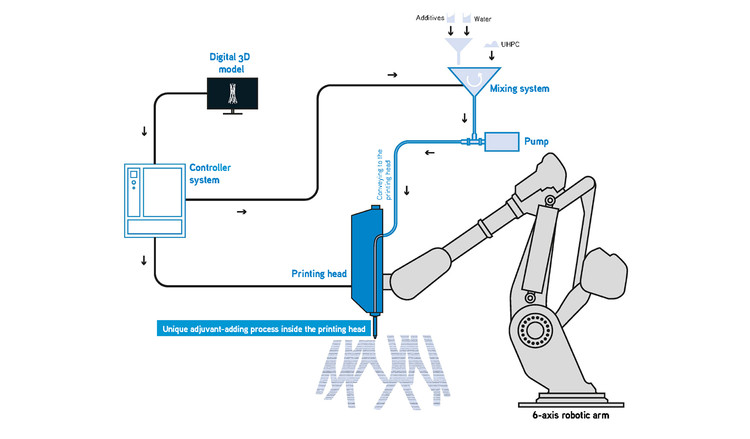 Additives

Water

UHPC

Digital 3D model

Mixing system

Pump

Controller system

Conveying to the printing head

Printing head

Unique adjuvant-adding process inside the printing head

6-axis robotic arm