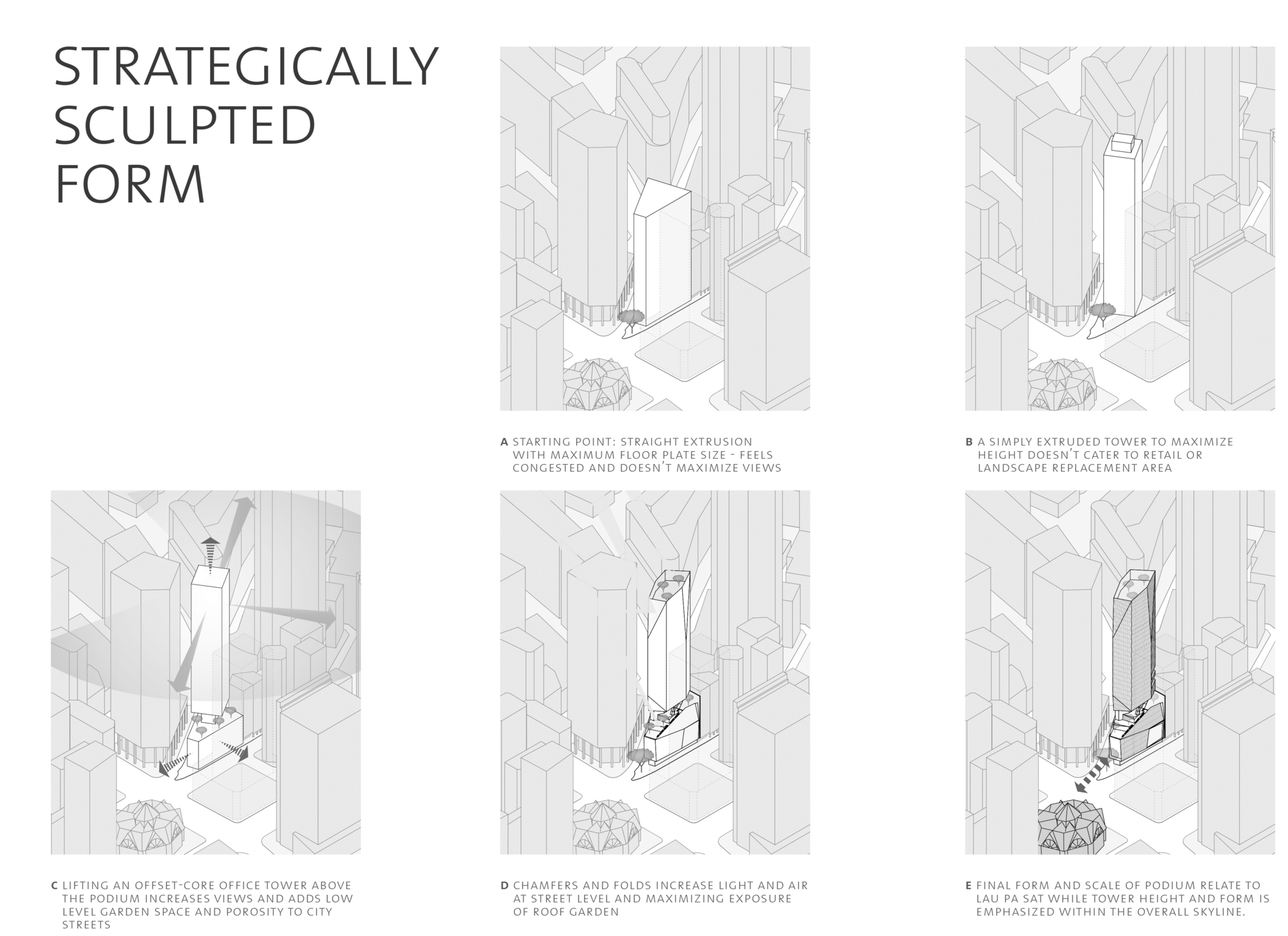 STRATEGICALLY SCULPTED FORM

A STARTING POINT: STRAIGHT EXTRUSION WITH MAXIMUM FLOOR PLATE SIZE - FEELS CONGESTED AND DOESN'T MAXIMIZE VIEWS

B A SIMPLY EXTRUDED TOWER TO MAXIMIZE HEIGHT DOESN'T CATER TO RETAIL OR LANDSCAPE REPLACEMENT AREA

C LIFTING AN OFFSET-CORE OFFICE TOWER ABOVE THE PODIUM INCREASES VIEWS AND ADDS LOW LEVEL GARDEN SPACE AND POROSITY TO CITY STREETS

D CHAMFERS AND FOLDS INCREASE LIGHT AND AIR AT STREET LEVEL AND MAXIMIZING EXPOSURE OF ROOF GARDEN

E FINAL FORM AND SCALE OF PODIUM RELATE TO LAU PA SAT WHILE TOWER HEIGHT AND FORM IS EMPHASIZED WITHIN THE OVERALL SKYLINE.