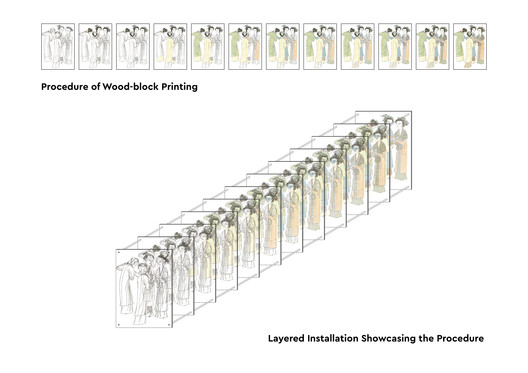 Procedure of Wood-block Printing

Layered Installation Showcasing the Procedure