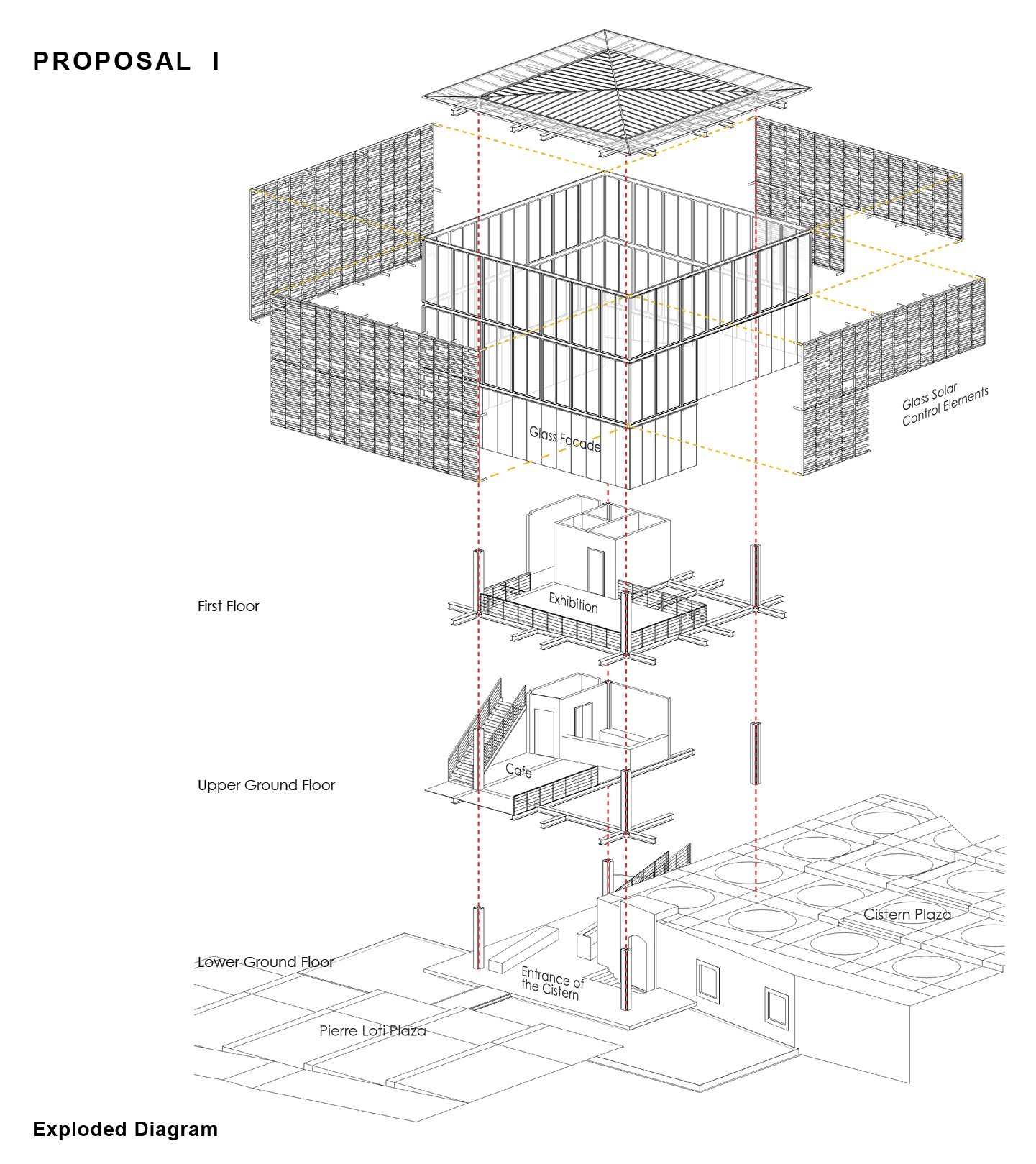 PROPOSAL I

Glass Solar Control Elements

Glass Facade

First Floor

Exhibition

Upper Ground Floor

Cafe

Cistern Plaza

Lower Ground Floor

Entrance of the Cistern

Pierre Loti Plaza

Exploded Diagram