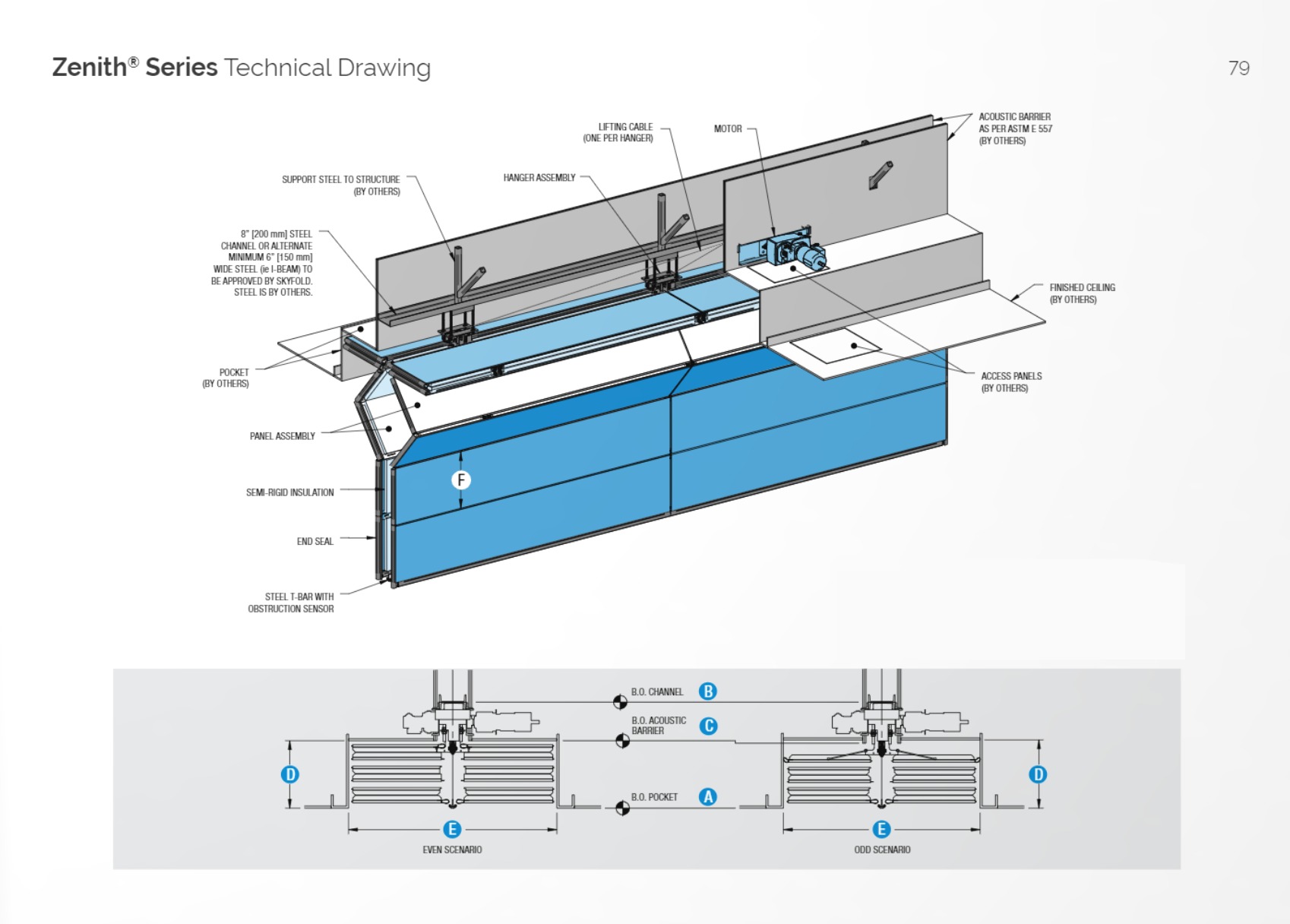 Zenith® Series Technical Drawing

79

LIFTING CABLE (ONE PER HANGER)

MOTOR

ACOUSTIC BARRIER AS PER ASTM E 557 (BY OTHERS)

SUPPORT STEEL TO STRUCTURE (BY OTHERS)

HANGER ASSEMBLY

8" [200 mm] STEEL CHANNEL OR ALTERNATE MINIMUM 6" [150 mm] WIDE STEEL (ie I-BEAM) TO BE APPROVED BY SKYFOLD. STEEL IS BY OTHERS.

FINISHED CEILING (BY OTHERS)

POCKET (BY OTHERS)

ACCESS PANELS (BY OTHERS)

PANEL ASSEMBLY

F

SEMI-RIGID INSULATION

END SEAL

STEEL T-BAR WITH OBSTRUCTION SENSOR

B.O. CHANNEL B

B.O. ACOUSTIC BARRIER C

D

B.O. POCKET A

D

E

EVEN SCENARIO

E

ODD SCENARIO