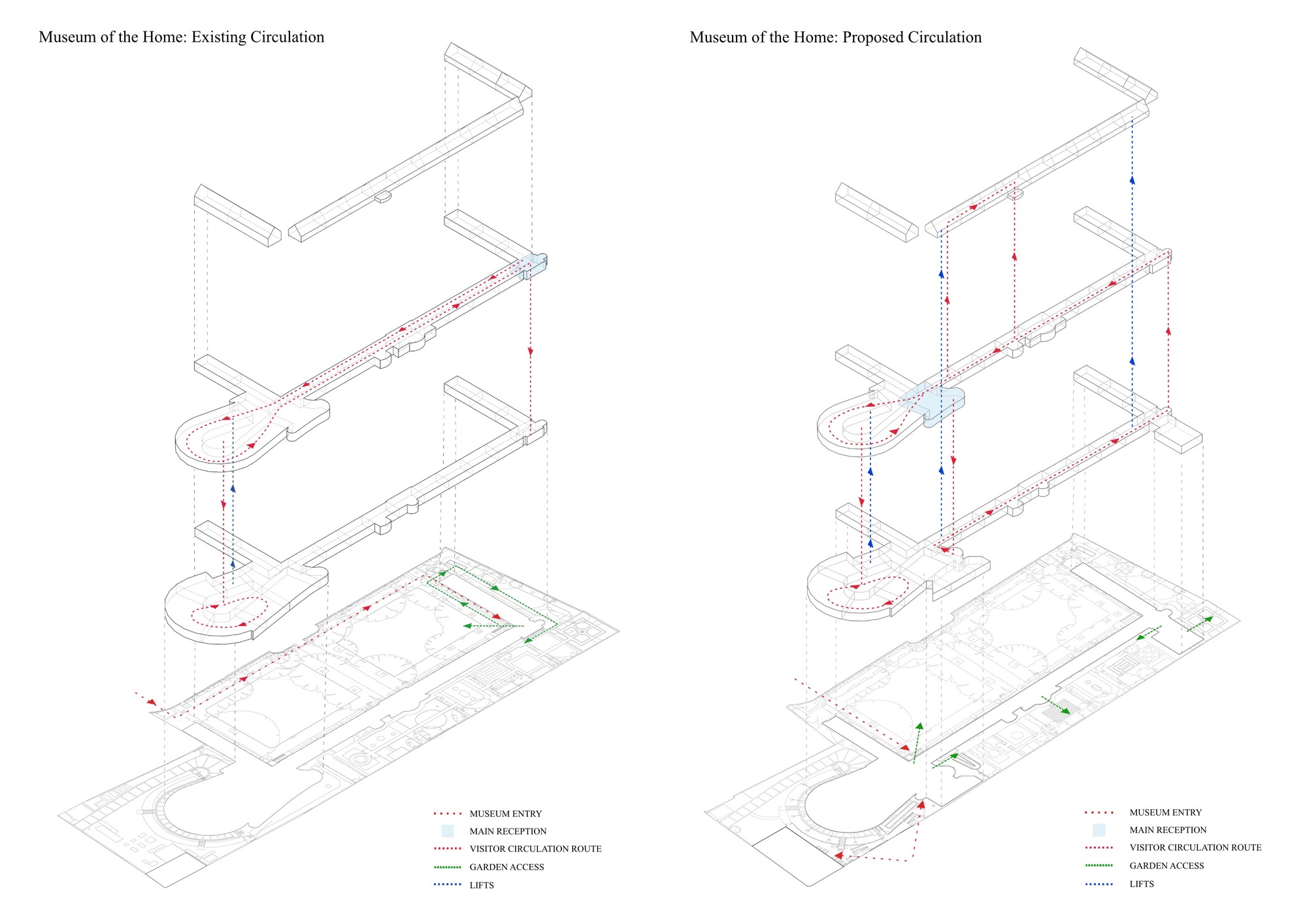 Museum of the Home: Existing Circulation

MUSEUM ENTRY
MAIN RECEPTION
VISITOR CIRCULATION ROUTE
GARDEN ACCESS
LIFTS

Museum of the Home: Proposed Circulation

MUSEUM ENTRY
MAIN RECEPTION
VISITOR CIRCULATION ROUTE
GARDEN ACCESS
LIFTS