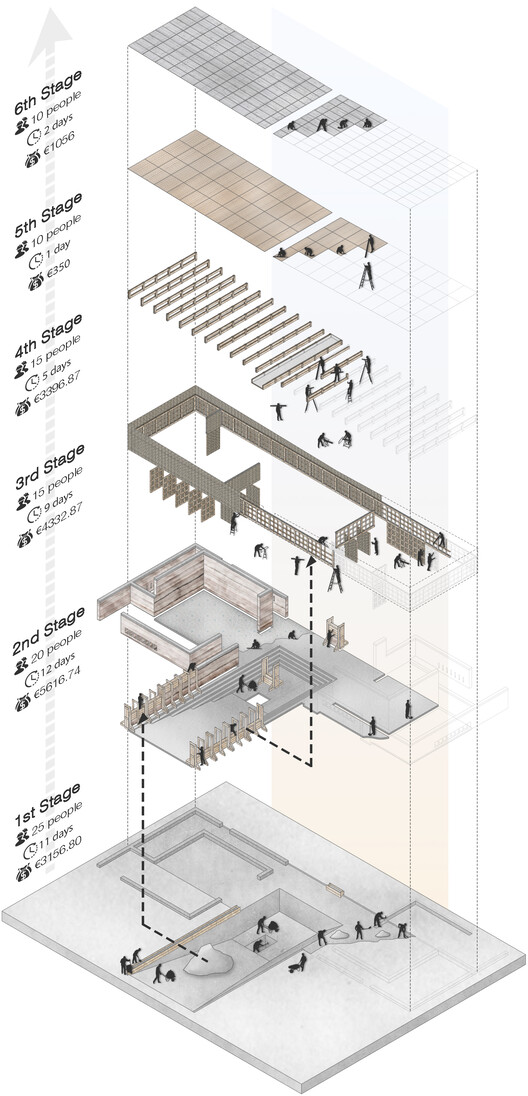 6th Stage
10 people
2 days
€1056

5th Stage
10 people
1 day
€350

4th Stage
15 people
5 days
€3396.87

3rd Stage
15 people
9 days
€4332.87

2nd Stage
20 people
12 days
€5616.74

1st Stage
25 people
11 days
€3156.80