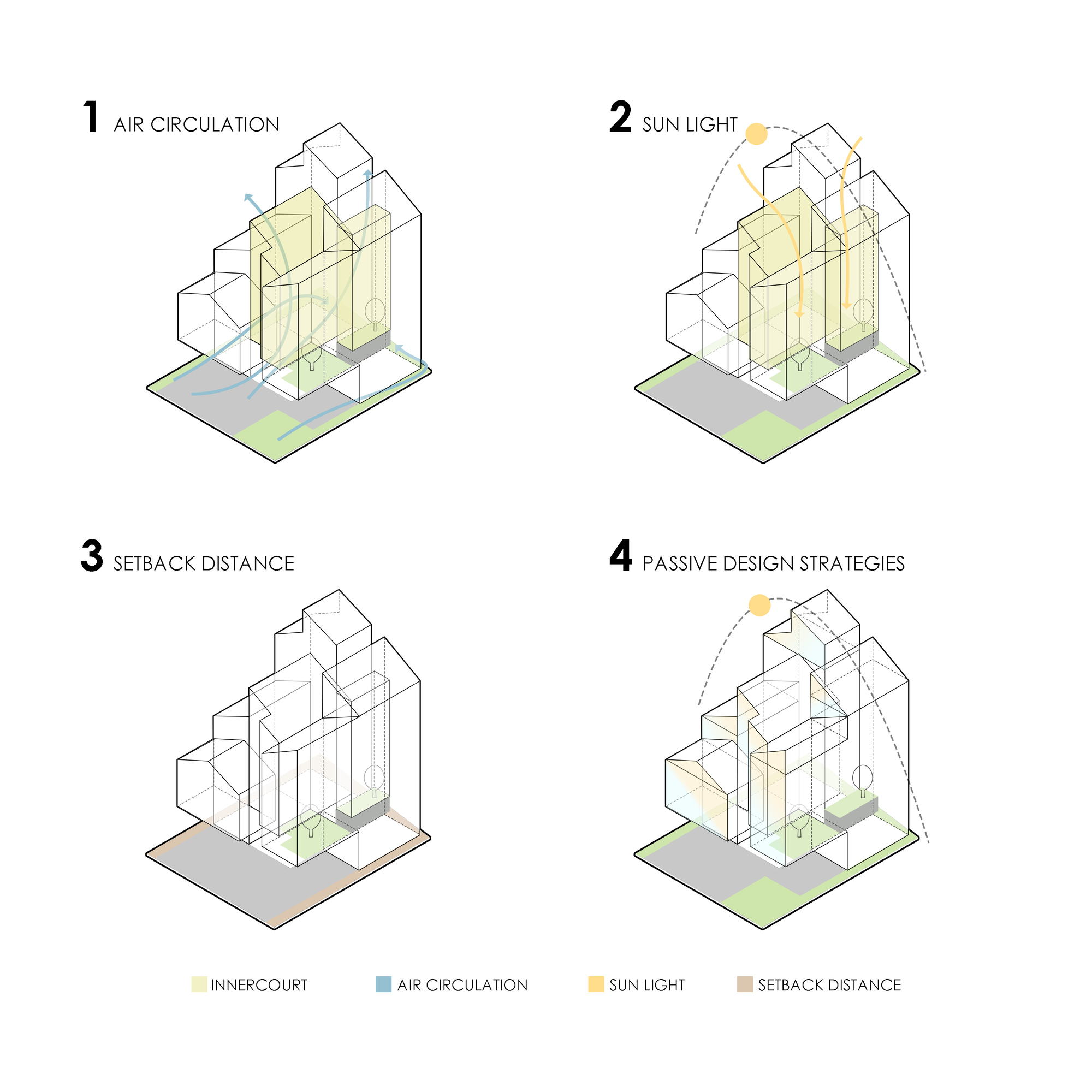 1 AIR CIRCULATION

2 SUN LIGHT

3 SETBACK DISTANCE

4 PASSIVE DESIGN STRATEGIES

INNERCOURT AIR CIRCULATION SUN LIGHT SETBACK DISTANCE