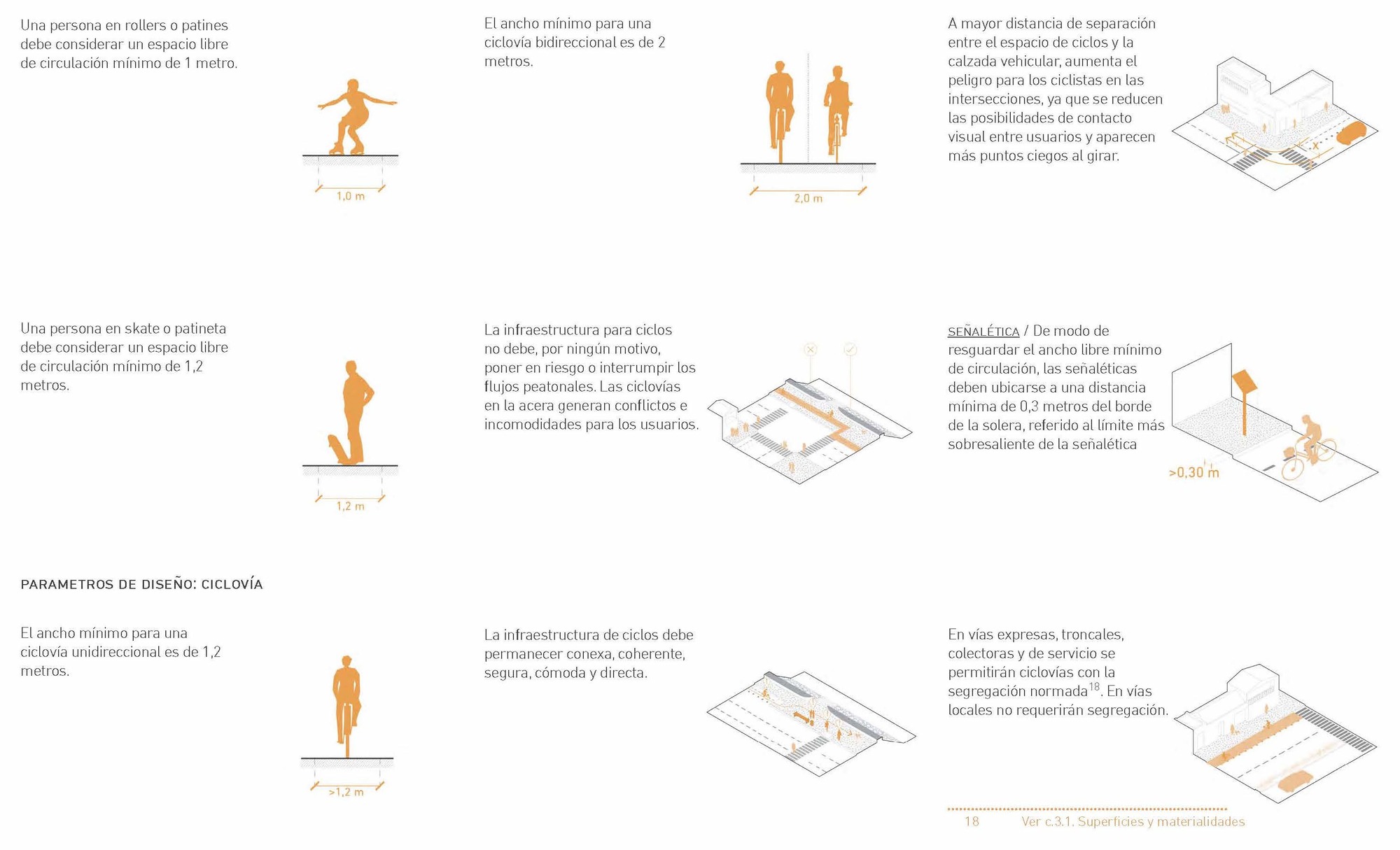 Una persona en rollers o patines debe considerar un espacio libre de circulación mínimo de 1 metro.

1,0 m

Una persona en skate o patineta debe considerar un espacio libre de circulación mínimo de 1,2 metros.

1,2 m

PARAMETROS DE DISEÑO: CICLOVÍA

El ancho mínimo para una ciclovía unidireccional es de 1,2 metros.

>1,2 m

El ancho mínimo para una ciclovía bidireccional es de 2 metros.

2,0 m

La infraestructura para ciclos no debe, por ningún motivo, poner en riesgo o interrumpir los flujos peatonales. Las ciclovías en la acera generan conflictos e incomodidades para los usuarios.

La infraestructura de ciclos debe permanecer conexa, coherente, segura, cómoda y directa.

A mayor distancia de separación entre el espacio de ciclos y la calzada vehicular, aumenta el peligro para los ciclistas en las intersecciones, ya que se reducen las posibilidades de contacto visual entre usuarios y aparecen más puntos ciegos al girar.

x

SEÑALÉTICA / De modo de resguardar el ancho libre mínimo de circulación, las señaléticas deben ubicarse a una distancia mínima de 0,3 metros del borde de la solera, referido al límite más sobresaliente de la señalética

>0,30 m

En vías expresas, troncales, colectoras y de servicio se permitirán ciclovías con la segregación normada$^{18}$. En vías locales no requerirán segregación.

18 Ver c.3.1. Superficies y materialidades