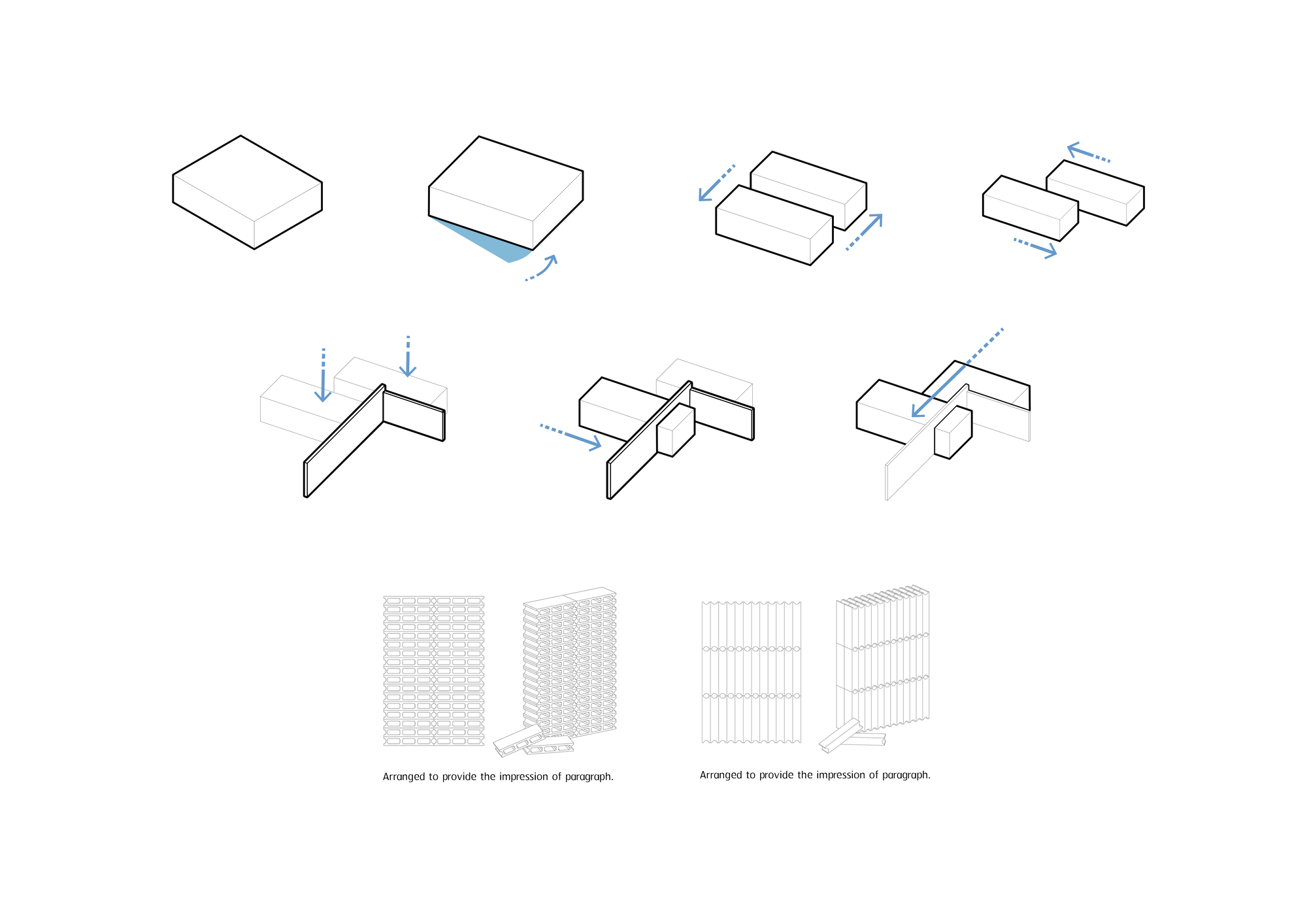 Arranged to provide the impression of paragraph.

Arranged to provide the impression of paragraph.